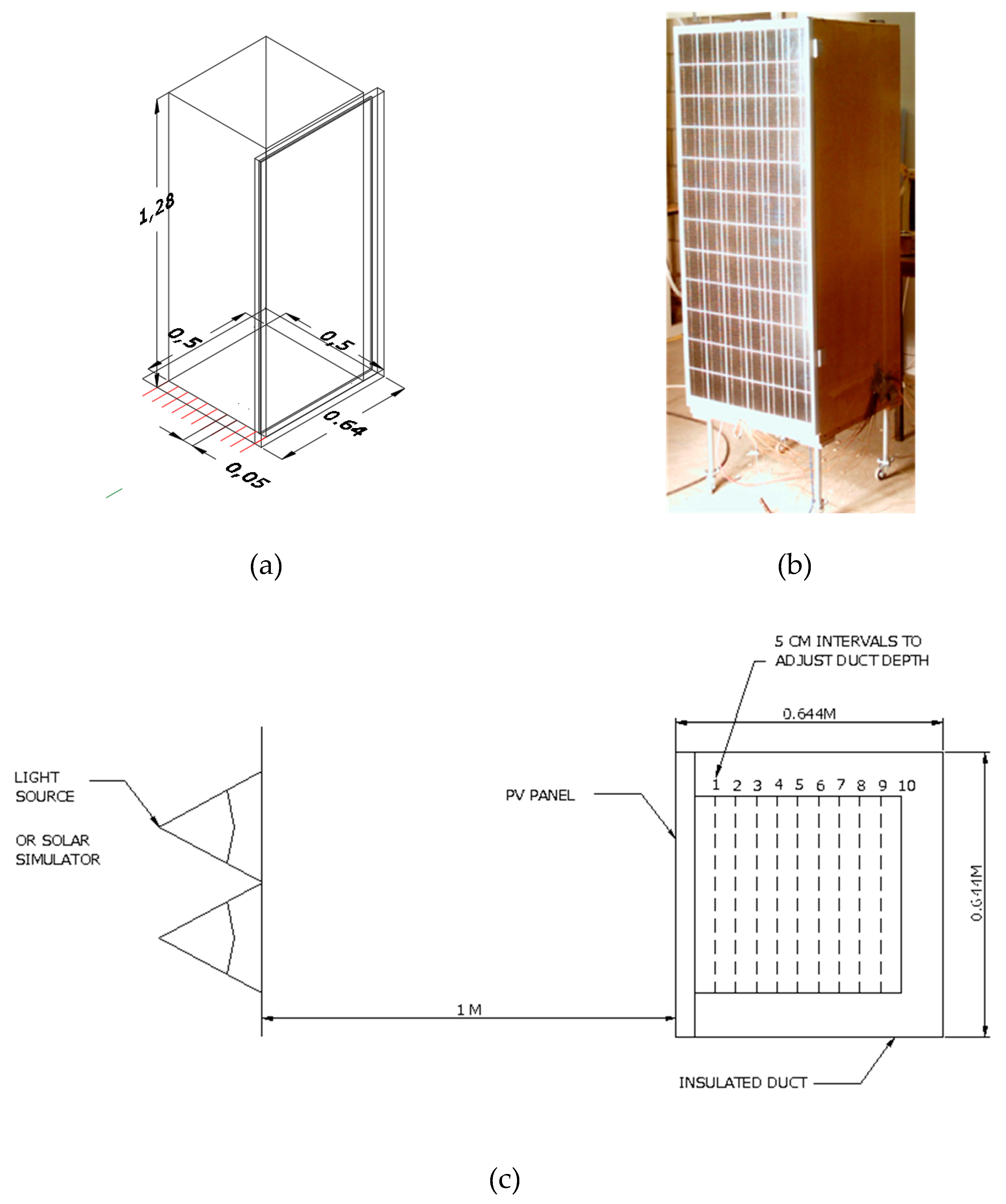 1,28

0,5

0,5

0.64

0,05

(a)

(b)

5 CM INTERVALS TO ADJUST DUCT DEPTH

0.644M

LIGHT SOURCE

OR SOLAR SIMULATOR

PV PANEL

1 2 3 4 5 6 7 8 9 10

0.644M

1 M

INSULATED DUCT

(c)