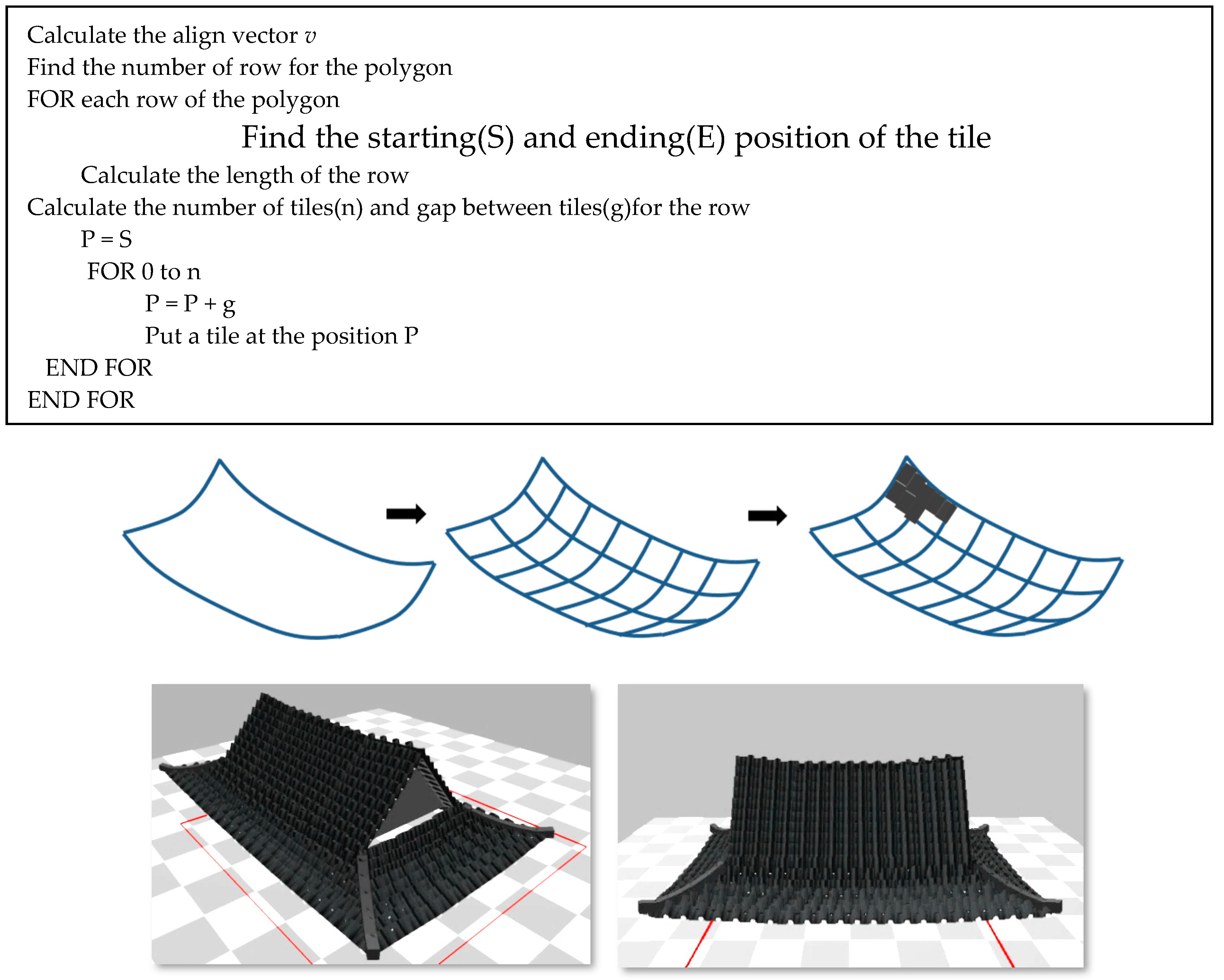 Calculate the align vector $v$
Find the number of row for the polygon
FOR each row of the polygon
Find the starting(S) and ending(E) position of the tile
Calculate the length of the row
Calculate the number of tiles(n) and gap between tiles(g)for the row
P = S
FOR 0 to n
P = P + g
Put a tile at the position P
END FOR
END FOR