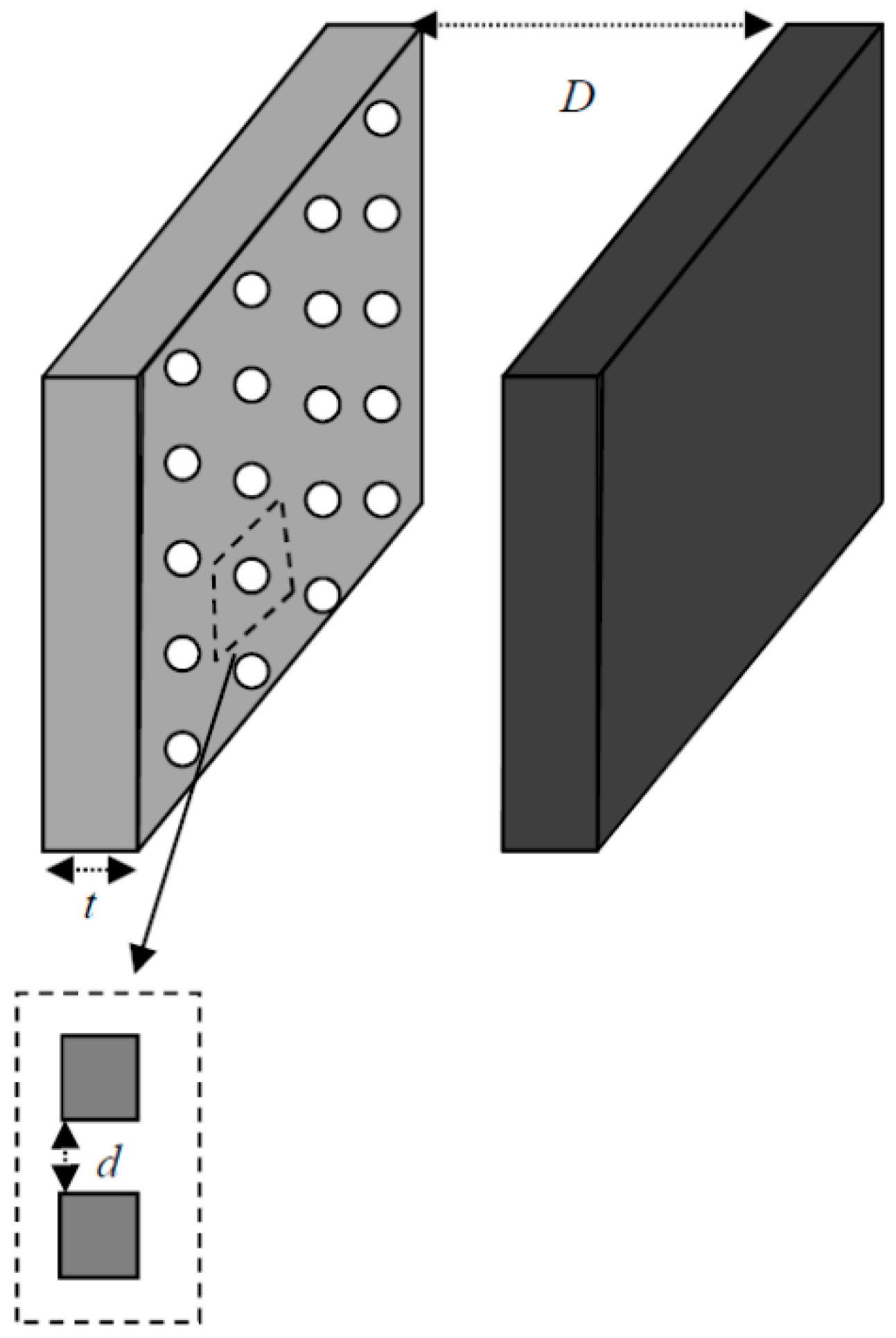 $D$

$t$

$d$