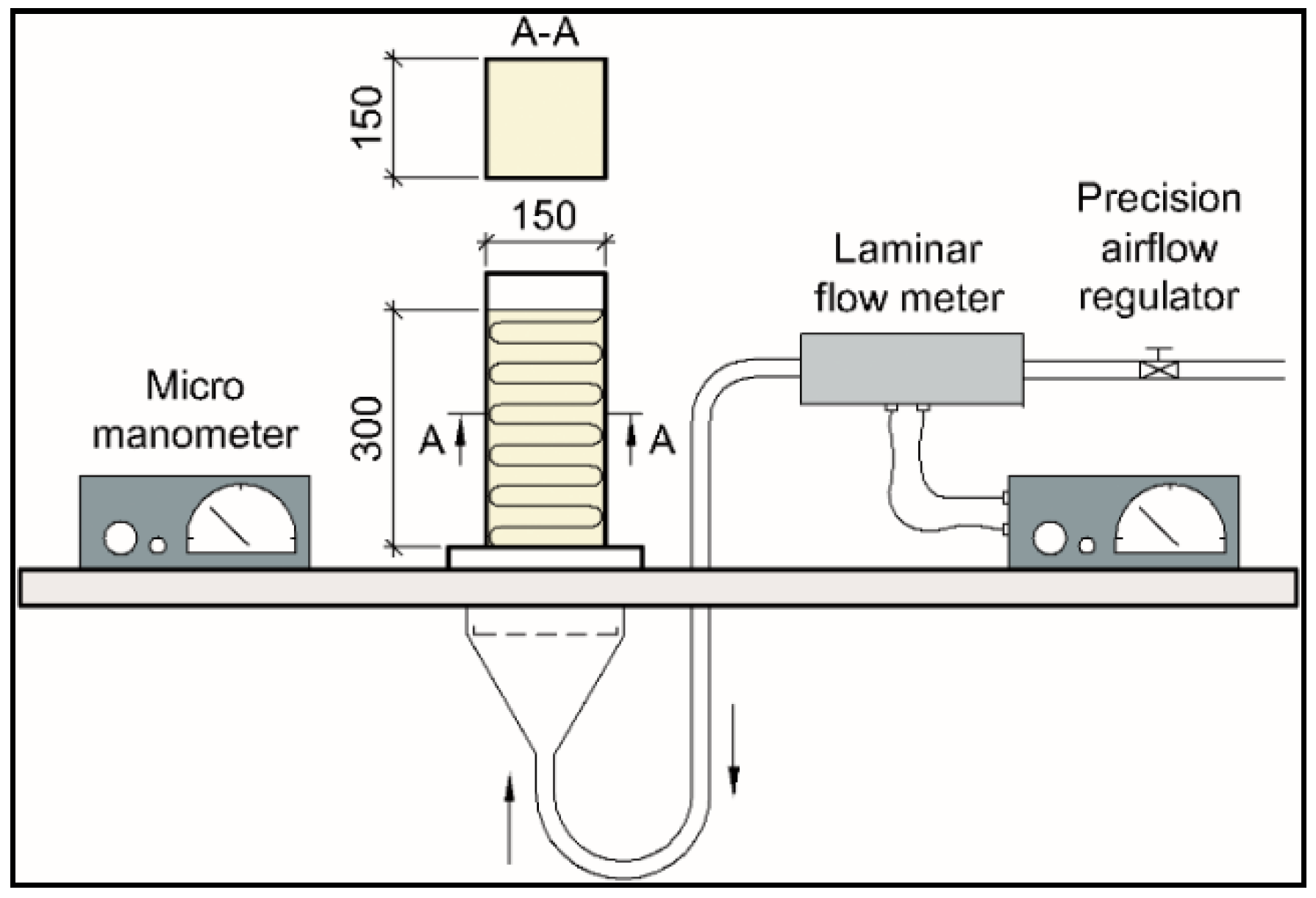 A-A

150

150

300

A

A

Micro manometer

Laminar flow meter

Precision airflow regulator