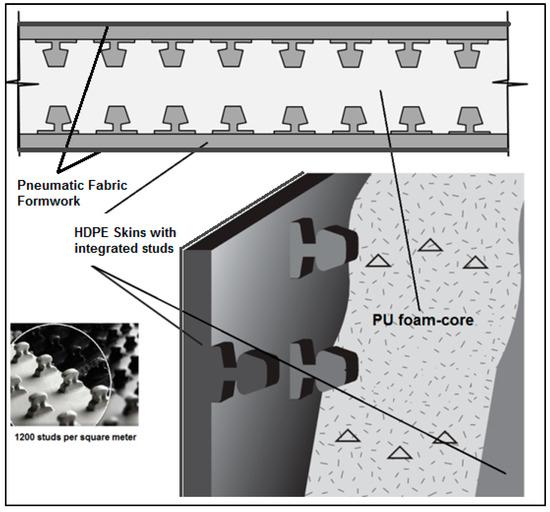 Pneumatic Fabric Formwork

HDPE Skins with integrated studs

PU foam-core

1200 studs per square meter