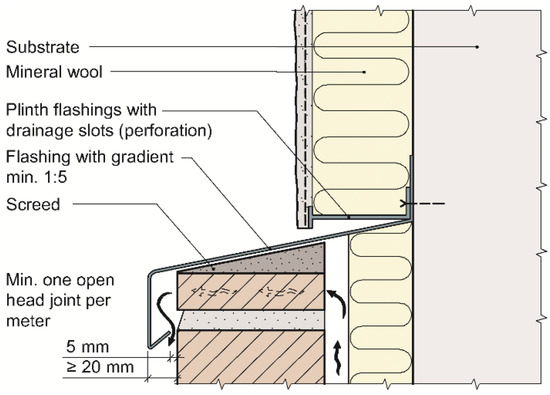 Substrate

Mineral wool

Plinth flashings with drainage slots (perforation)

Flashing with gradient min. 1:5

Screed

Min. one open head joint per meter

5 mm

≥ 20 mm