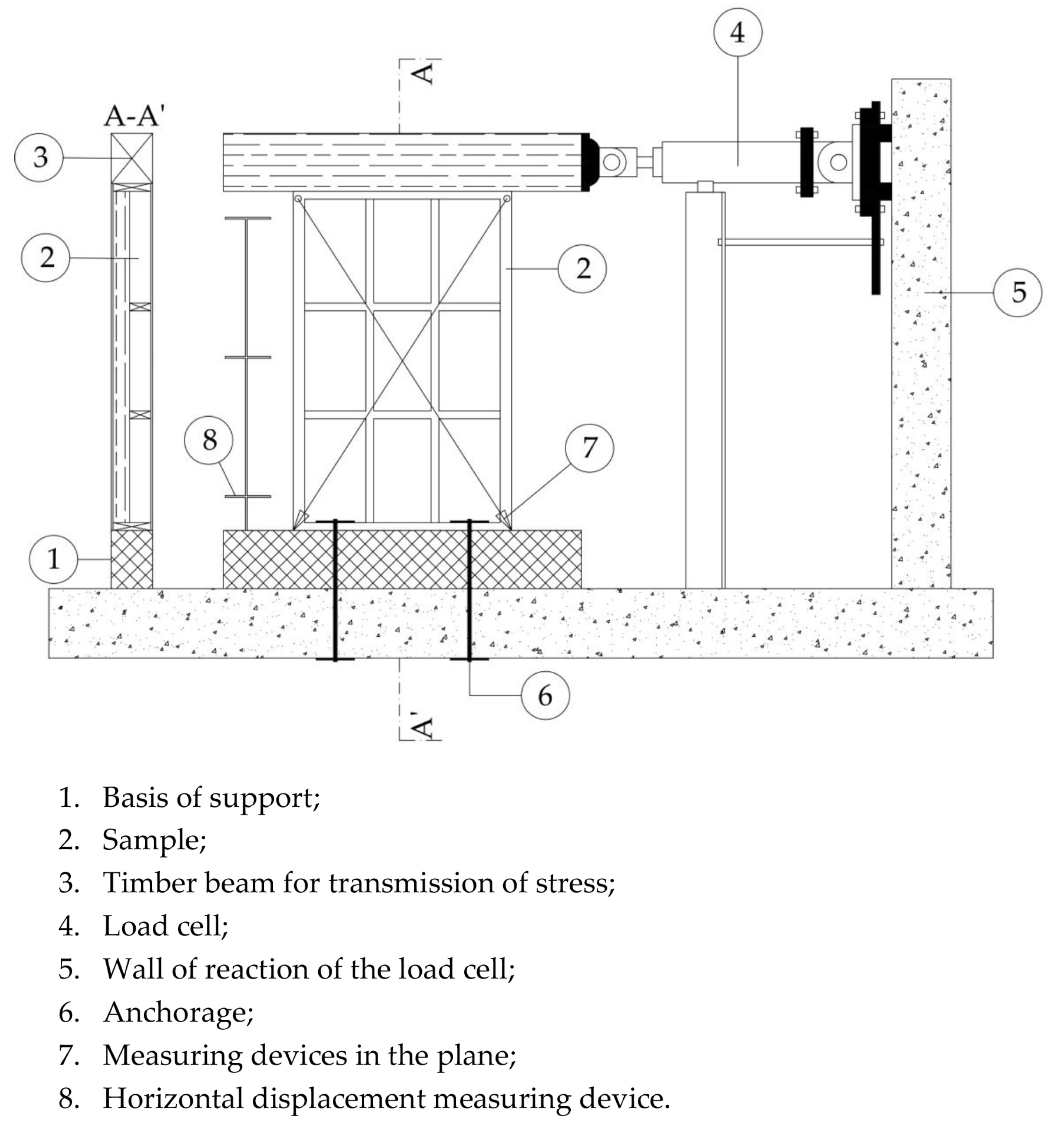 4

A

A-A'

3

2

2

5

8

7

1

6

A'

1. Basis of support;
2. Sample;
3. Timber beam for transmission of stress;
4. Load cell;
5. Wall of reaction of the load cell;
6. Anchorage;
7. Measuring devices in the plane;
8. Horizontal displacement measuring device.