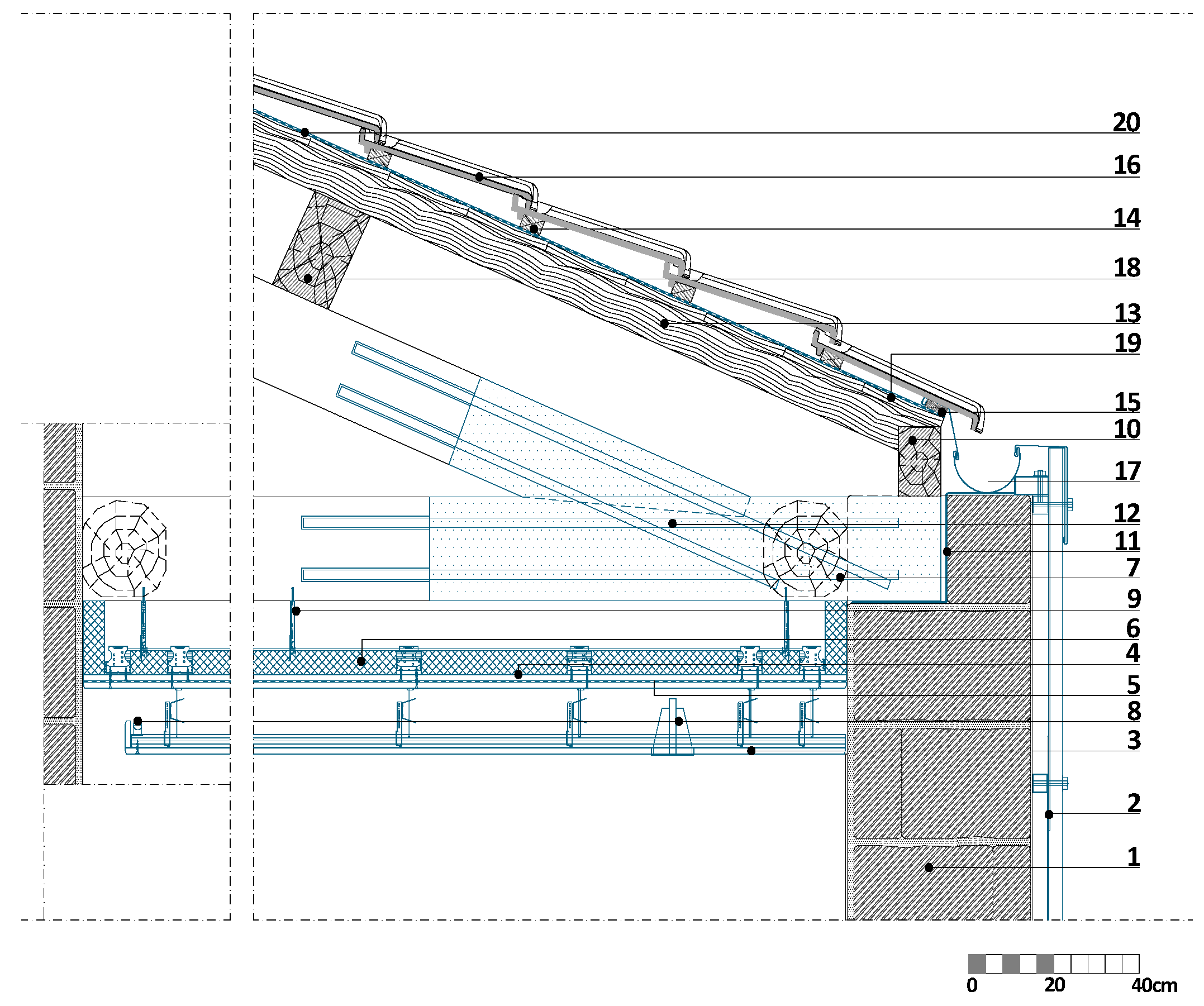 20
16
14
18
13
19
15
10
17
12
11
7
9
6
4
5
8
3
2
1

0
20
40cm