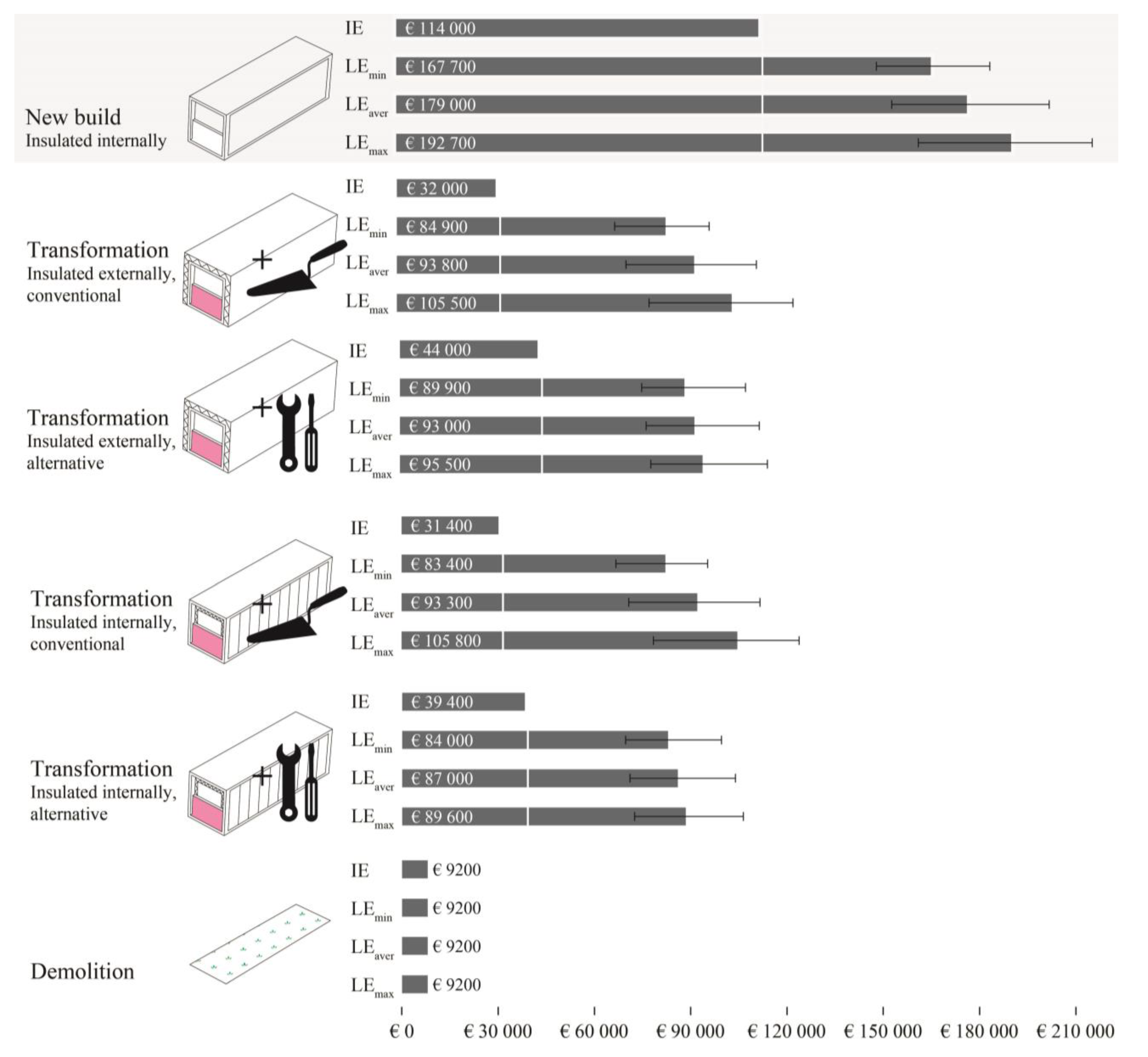 New build
Insulated internally

IE € 114 000
$LE_{min}$ € 167 700
$LE_{aver}$ € 179 000
$LE_{max}$ € 192 700

Transformation
Insulated externally, conventional

IE € 32 000
$LE_{min}$ € 84 900
$LE_{aver}$ € 93 800
$LE_{max}$ € 105 500

Transformation
Insulated externally, alternative

IE € 44 000
$LE_{min}$ € 89 900
$LE_{aver}$ € 93 000
$LE_{max}$ € 95 500

Transformation
Insulated internally, conventional

IE € 31 400
$LE_{min}$ € 83 400
$LE_{aver}$ € 93 300
$LE_{max}$ € 105 800

Transformation
Insulated internally, alternative

IE € 39 400
$LE_{min}$ € 84 000
$LE_{aver}$ € 87 000
$LE_{max}$ € 89 600

Demolition

IE € 9200
$LE_{min}$ € 9200
$LE_{aver}$ € 9200
$LE_{max}$ € 9200

€ 0 € 30 000 € 60 000 € 90 000 € 120 000 € 150 000 € 180 000 € 210 000