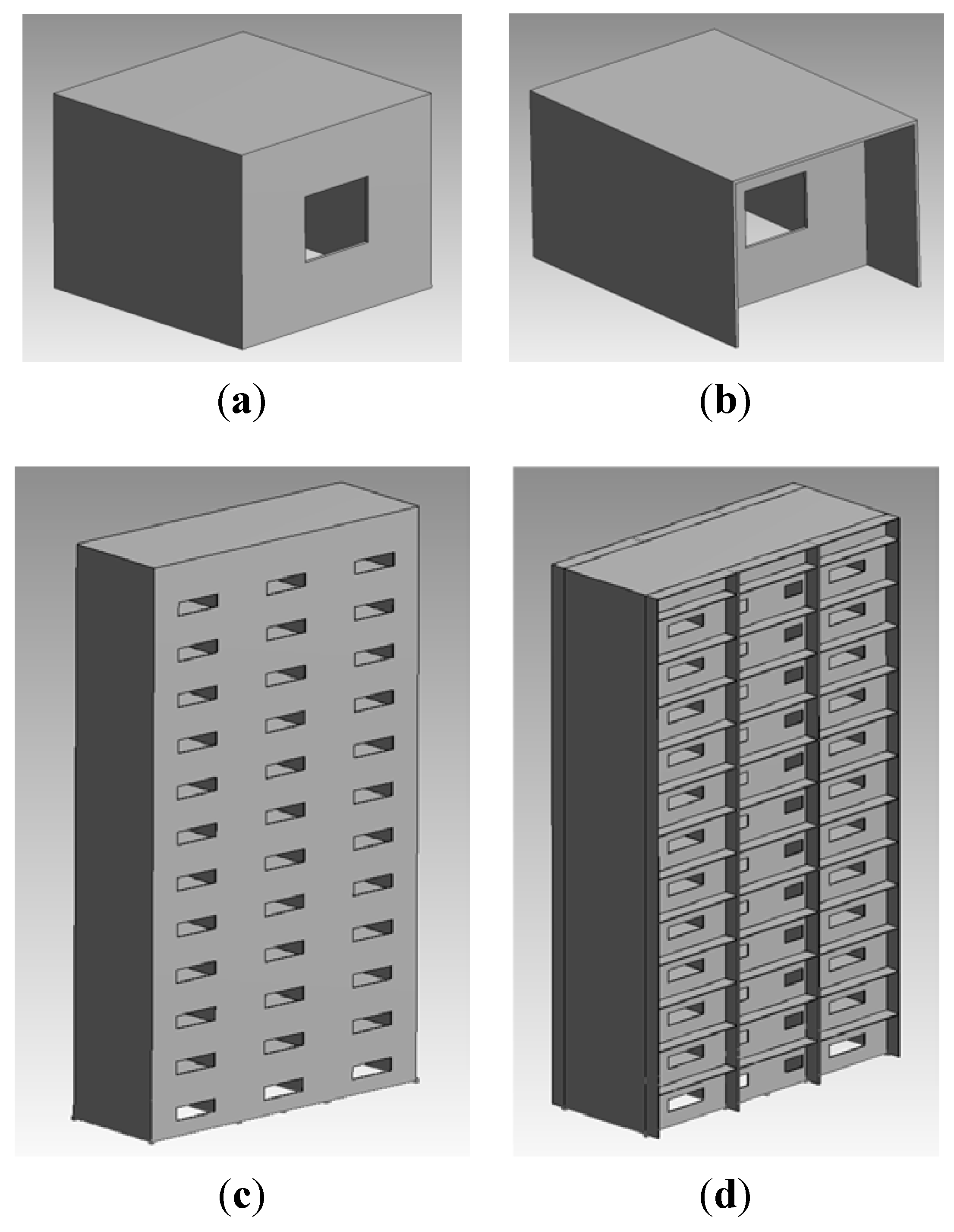 (a)

(b)

(c)

(d)