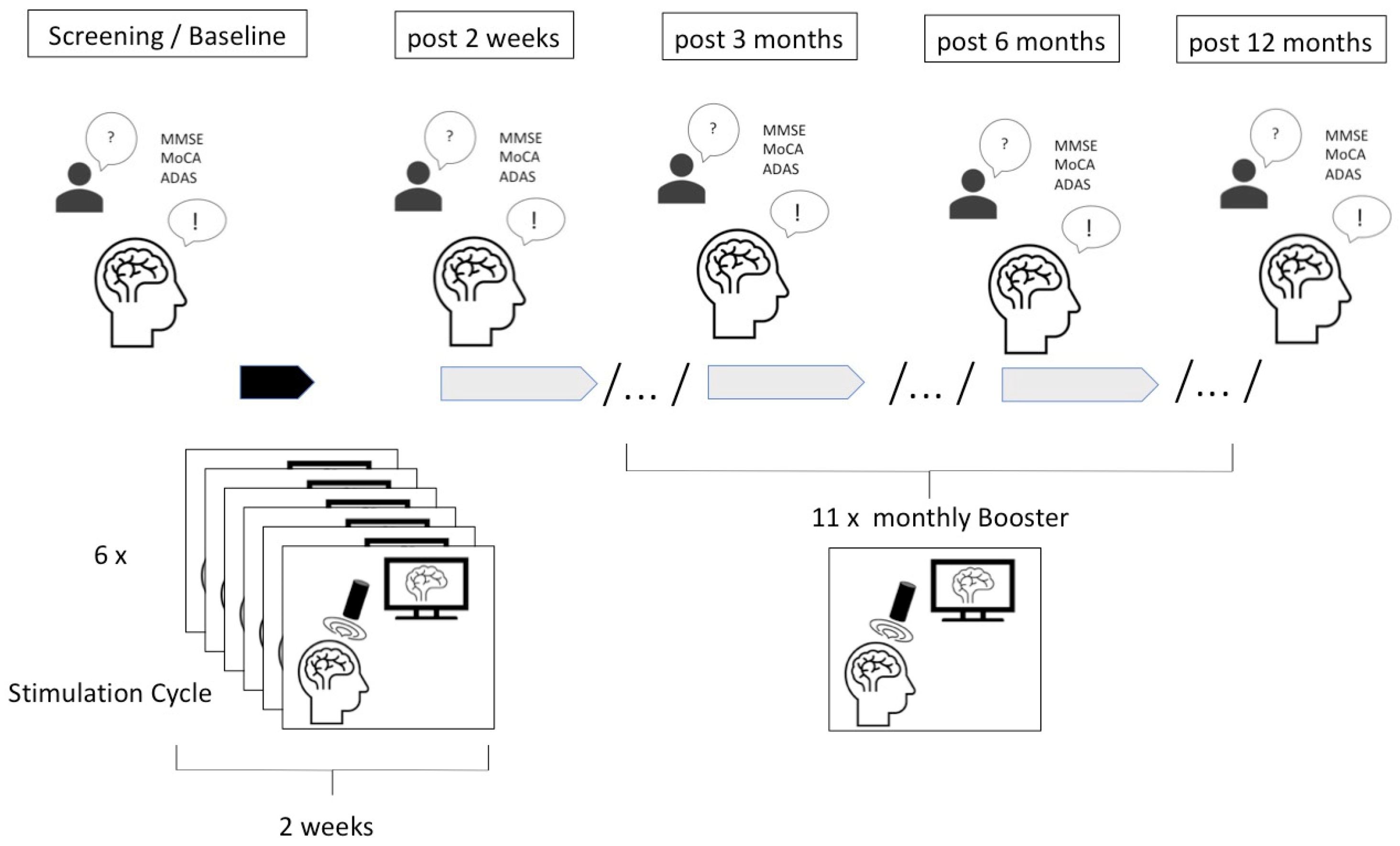 Screening / Baseline

post 2 weeks

post 3 months

post 6 months

post 12 months

?

MMSE
MoCA
ADAS

!

?

MMSE
MoCA
ADAS

!

?

MMSE
MoCA
ADAS

!

?

MMSE
MoCA
ADAS

!

?

MMSE
MoCA
ADAS

!

/... /

/... /

/... /

6 x

Stimulation Cycle

2 weeks

11 x monthly Booster