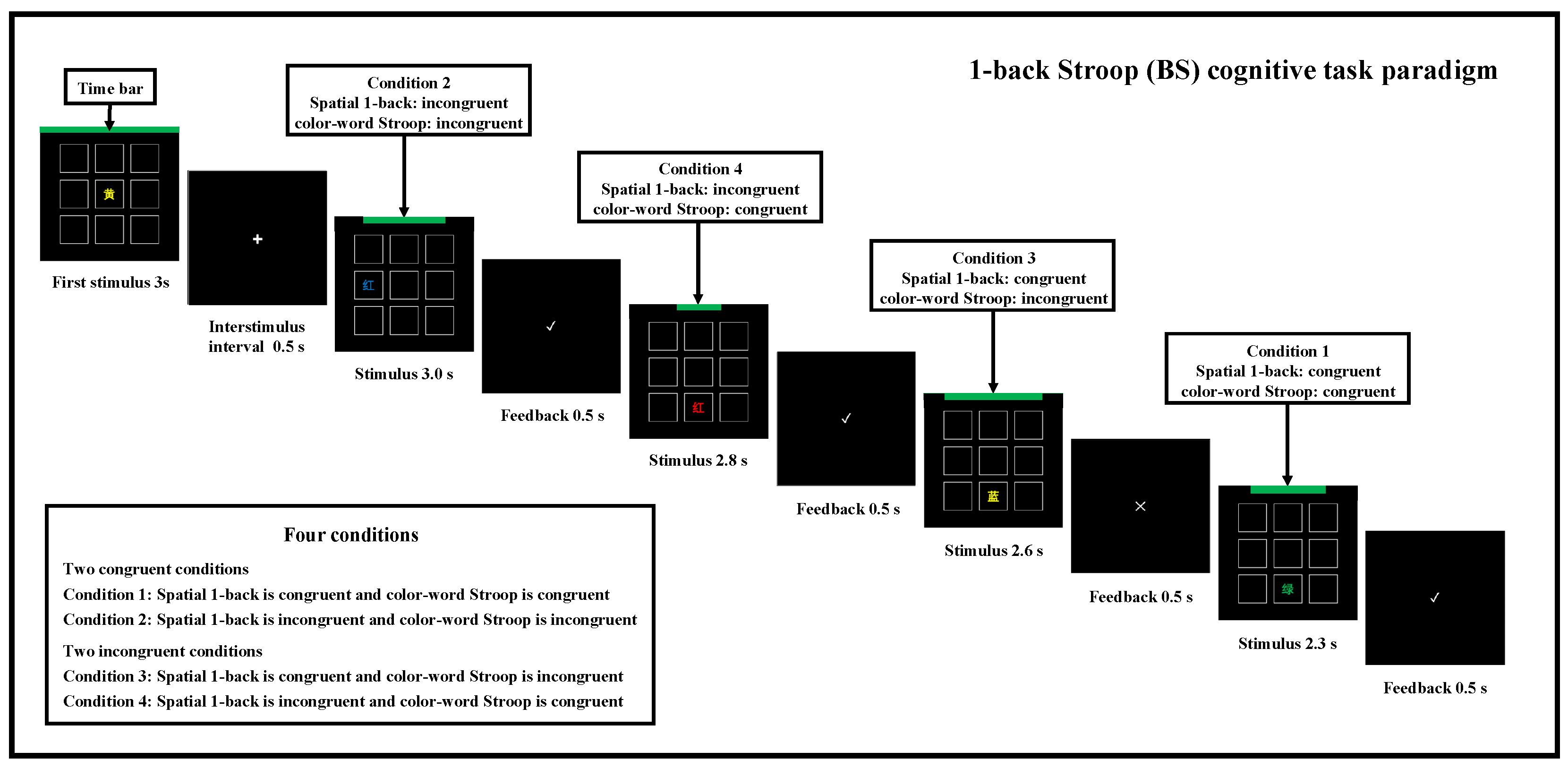 1-back Stroop (BS) cognitive task paradigm

Time bar

黄

First stimulus 3s

+

Interstimulus interval 0.5 s

Condition 2
Spatial 1-back: incongruent
color-word Stroop: incongruent

红

Stimulus 3.0 s

✓

Feedback 0.5 s

Condition 4
Spatial 1-back: incongruent
color-word Stroop: congruent

红

Stimulus 2.8 s

✓

Feedback 0.5 s

Condition 3
Spatial 1-back: congruent
color-word Stroop: incongruent

蓝

Stimulus 2.6 s

×

Feedback 0.5 s

Condition 1
Spatial 1-back: congruent
color-word Stroop: congruent

绿

Stimulus 2.3 s

✓

Feedback 0.5 s

Four conditions

Two congruent conditions
Condition 1: Spatial 1-back is congruent and color-word Stroop is congruent
Condition 2: Spatial 1-back is incongruent and color-word Stroop is incongruent

Two incongruent conditions
Condition 3: Spatial 1-back is congruent and color-word Stroop is incongruent
Condition 4: Spatial 1-back is incongruent and color-word Stroop is congruent