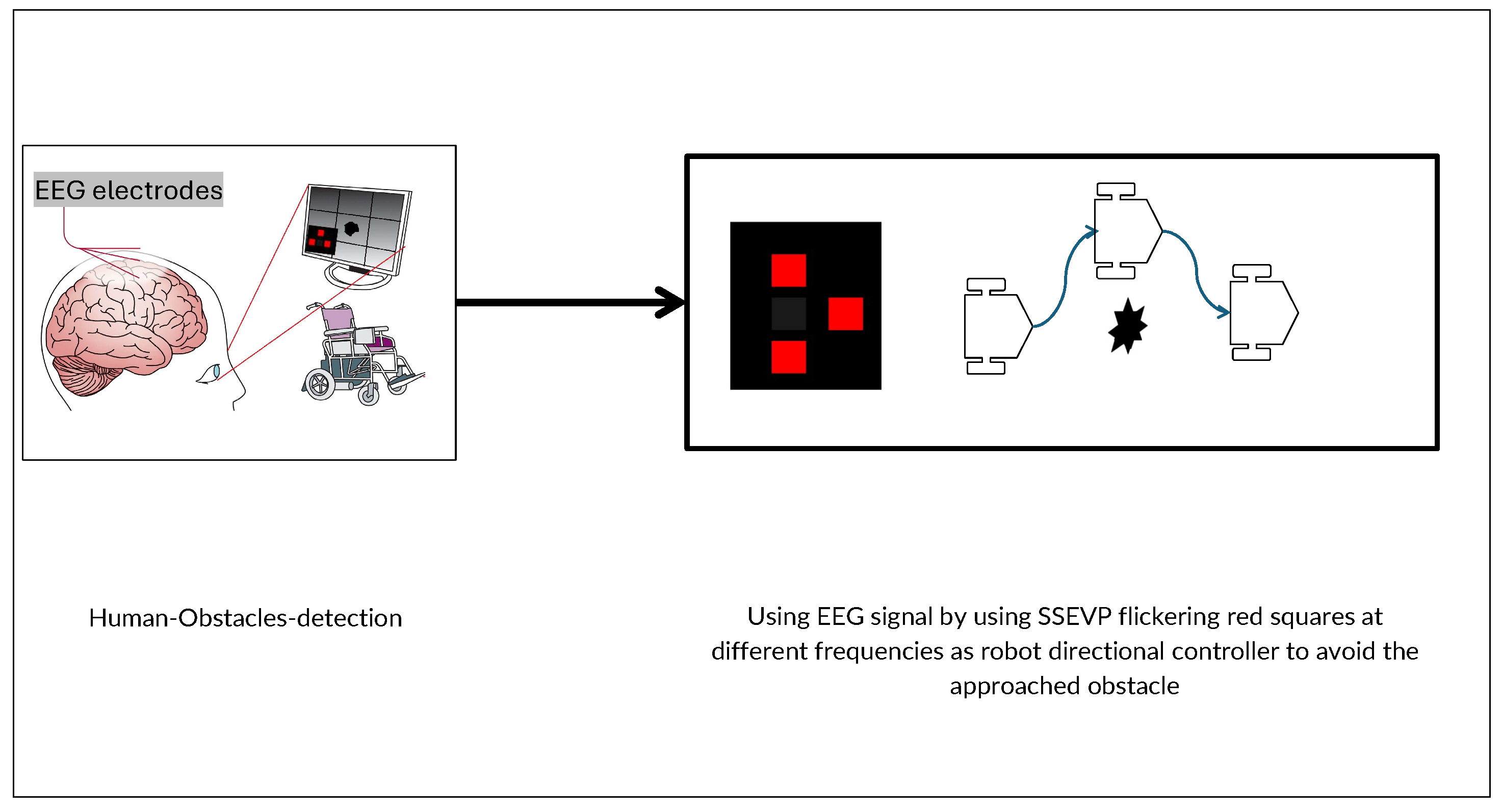 EEG electrodes

Human-Obstacles-detection

Using EEG signal by using SSEVP flickering red squares at different frequencies as robot directional controller to avoid the approached obstacle