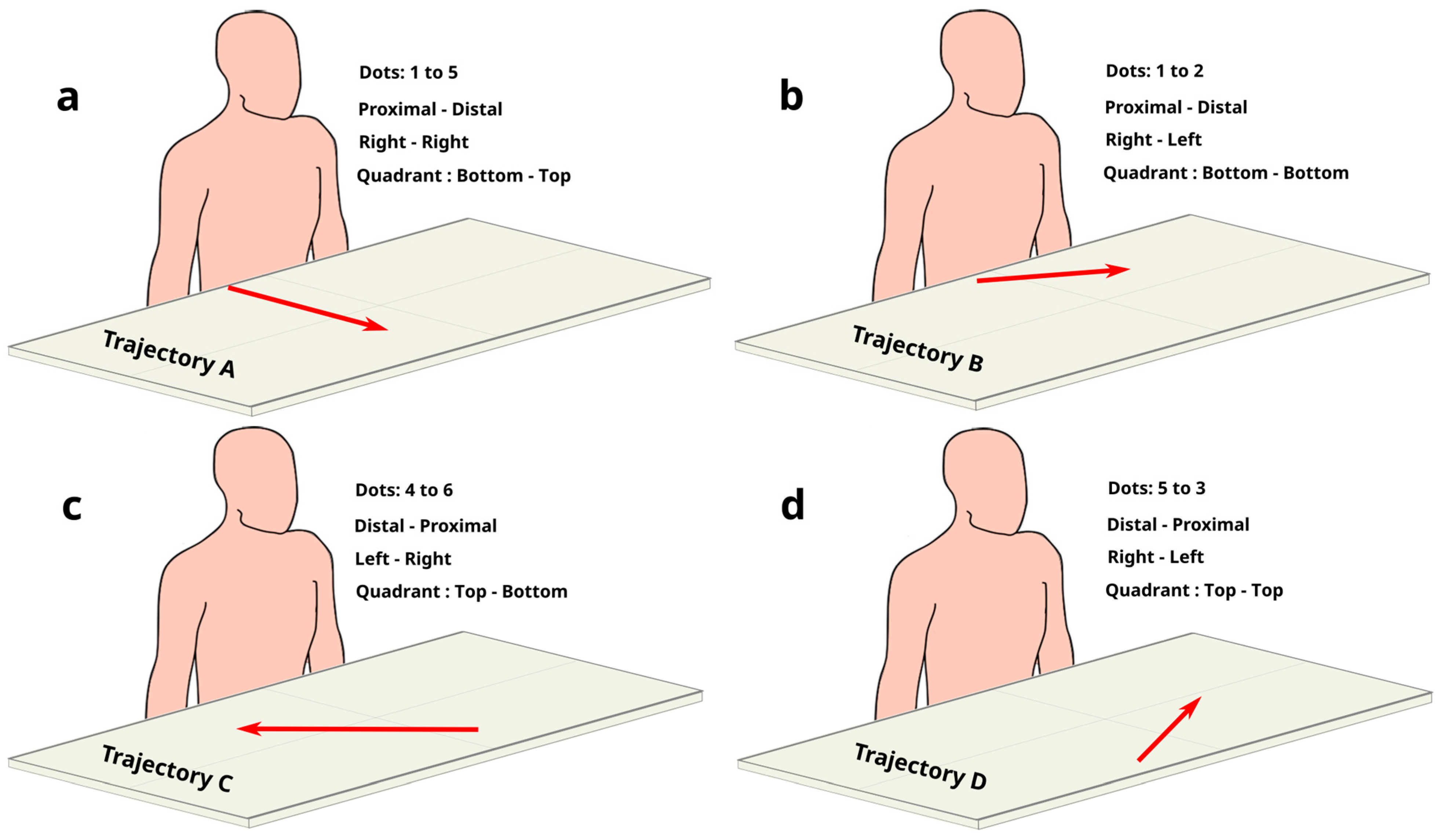 a

Dots: 1 to 5

Proximal - Distal

Right - Right

Quadrant : Bottom - Top

Trajectory A

b

Dots: 1 to 2

Proximal - Distal

Right - Left

Quadrant : Bottom - Bottom

Trajectory B

c

Dots: 4 to 6

Distal - Proximal

Left - Right

Quadrant : Top - Bottom

Trajectory C

d

Dots: 5 to 3

Distal - Proximal

Right - Left

Quadrant : Top - Top

Trajectory D