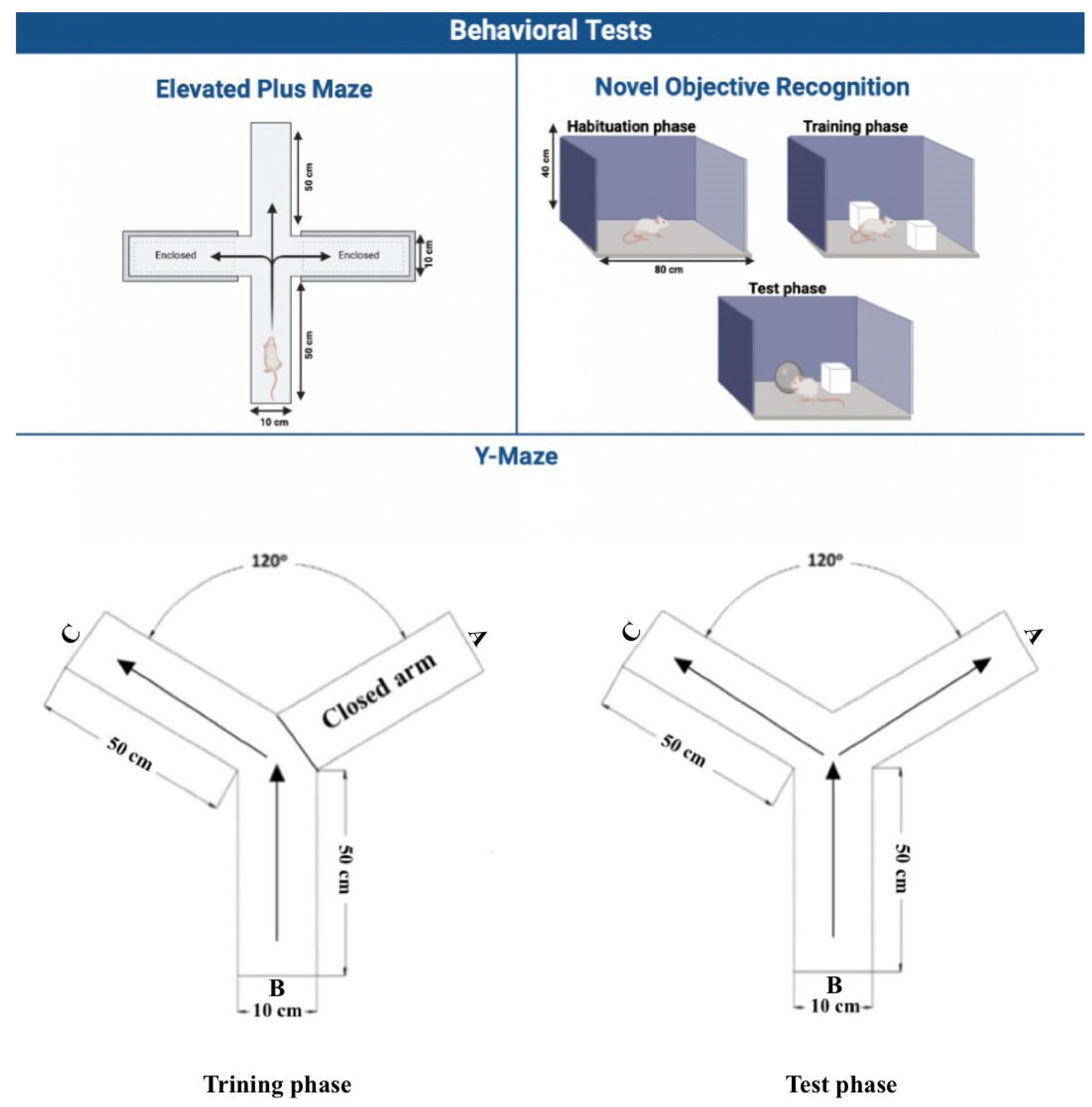 Behavioral Tests

Elevated Plus Maze

50 cm

Enclosed

Enclosed

10 cm

50 cm

10 cm

Novel Objective Recognition

Habituation phase

40 cm

80 cm

Training phase

Test phase

Y-Maze

120°

C

A

Closed arm

50 cm

50 cm

B

10 cm

Trining phase

120°

C

A

50 cm

50 cm

B

10 cm

Test phase