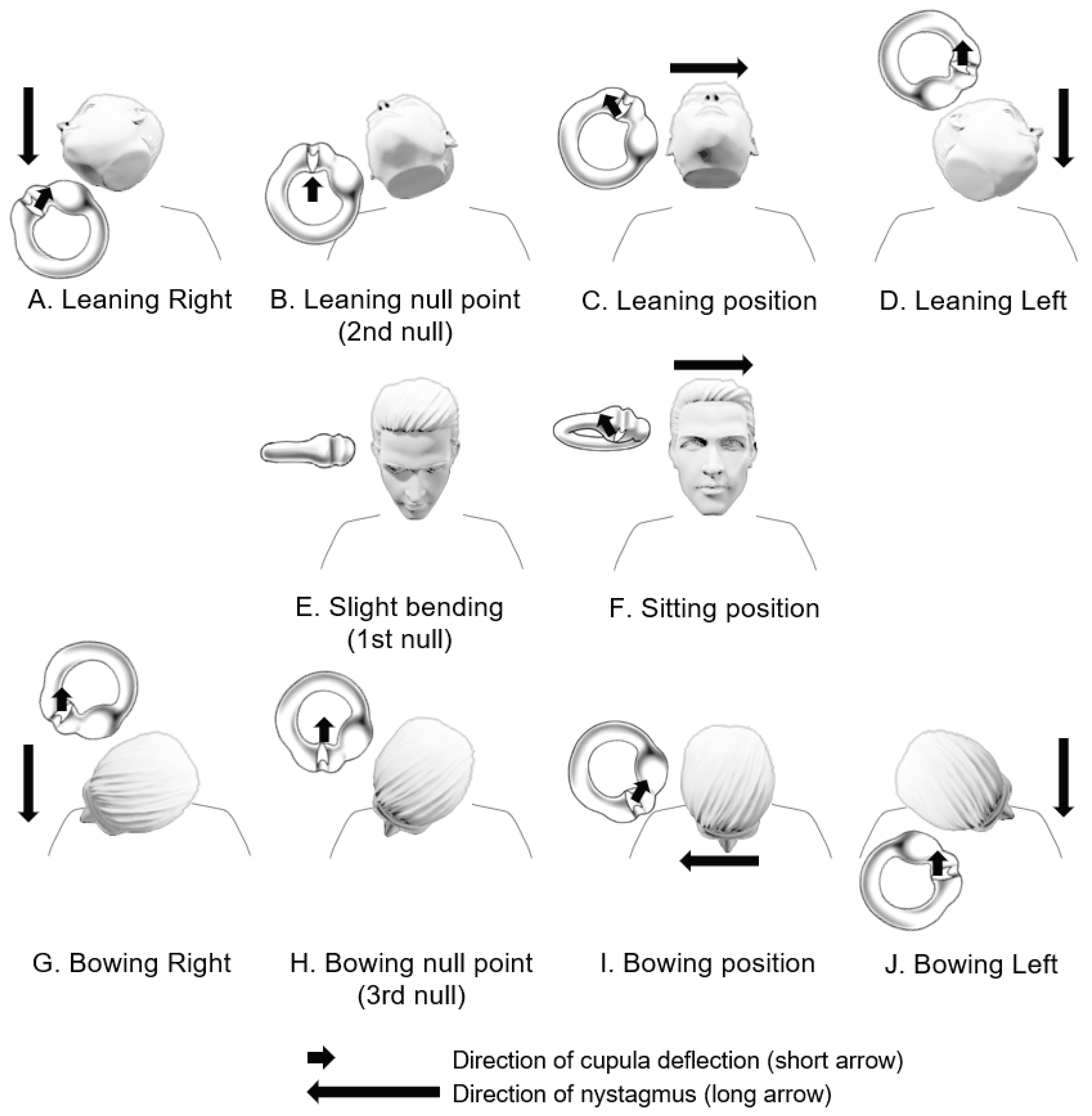 A. Leaning Right

B. Leaning null point (2nd null)

C. Leaning position

D. Leaning Left

E. Slight bending (1st null)

F. Sitting position

G. Bowing Right

H. Bowing null point (3rd null)

I. Bowing position

J. Bowing Left

Direction of cupula deflection (short arrow)

Direction of nystagmus (long arrow)