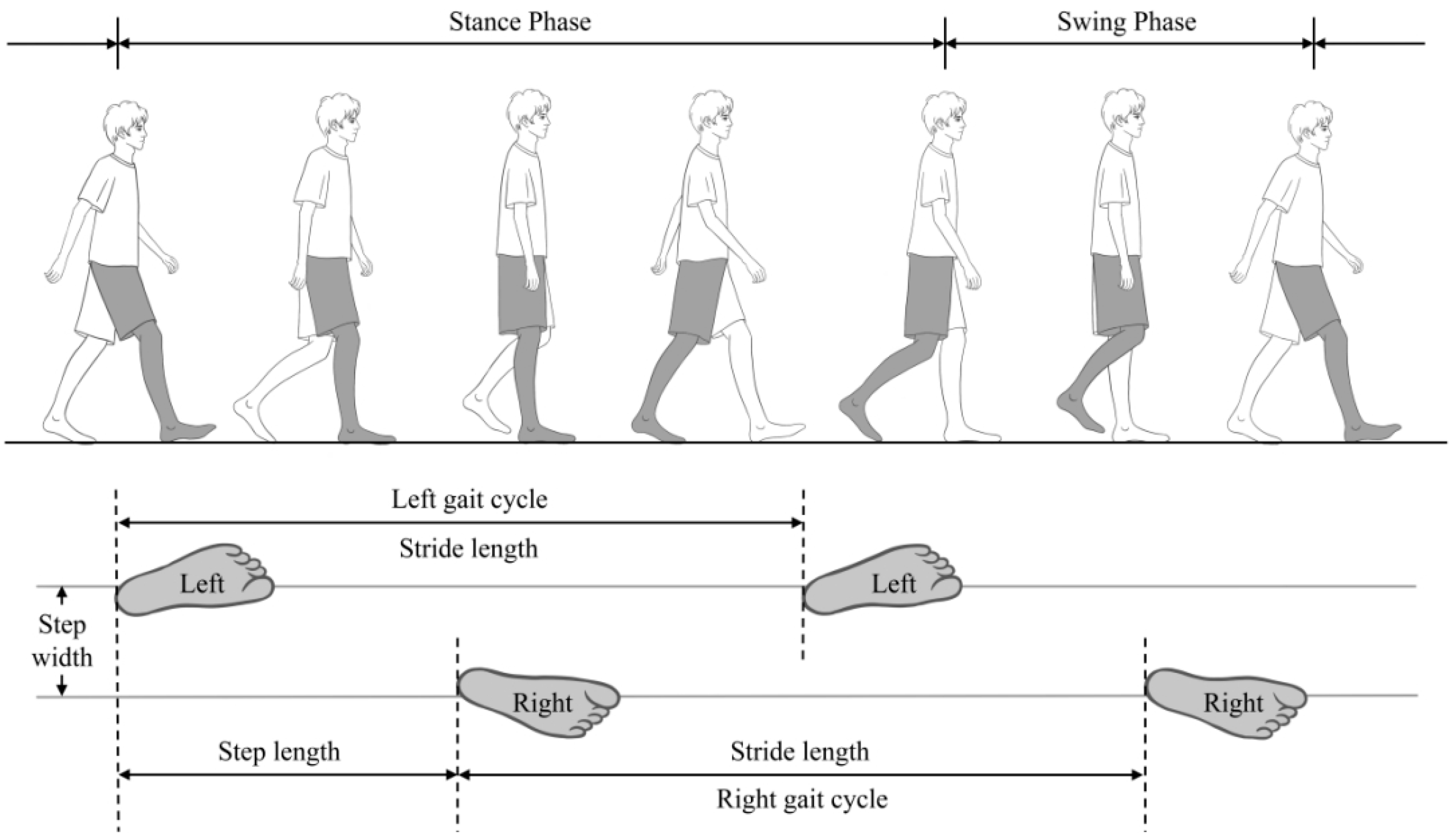 Stance Phase

Swing Phase

Left gait cycle

Stride length

Left

Left

Step width

Right

Right

Step length

Stride length

Right gait cycle