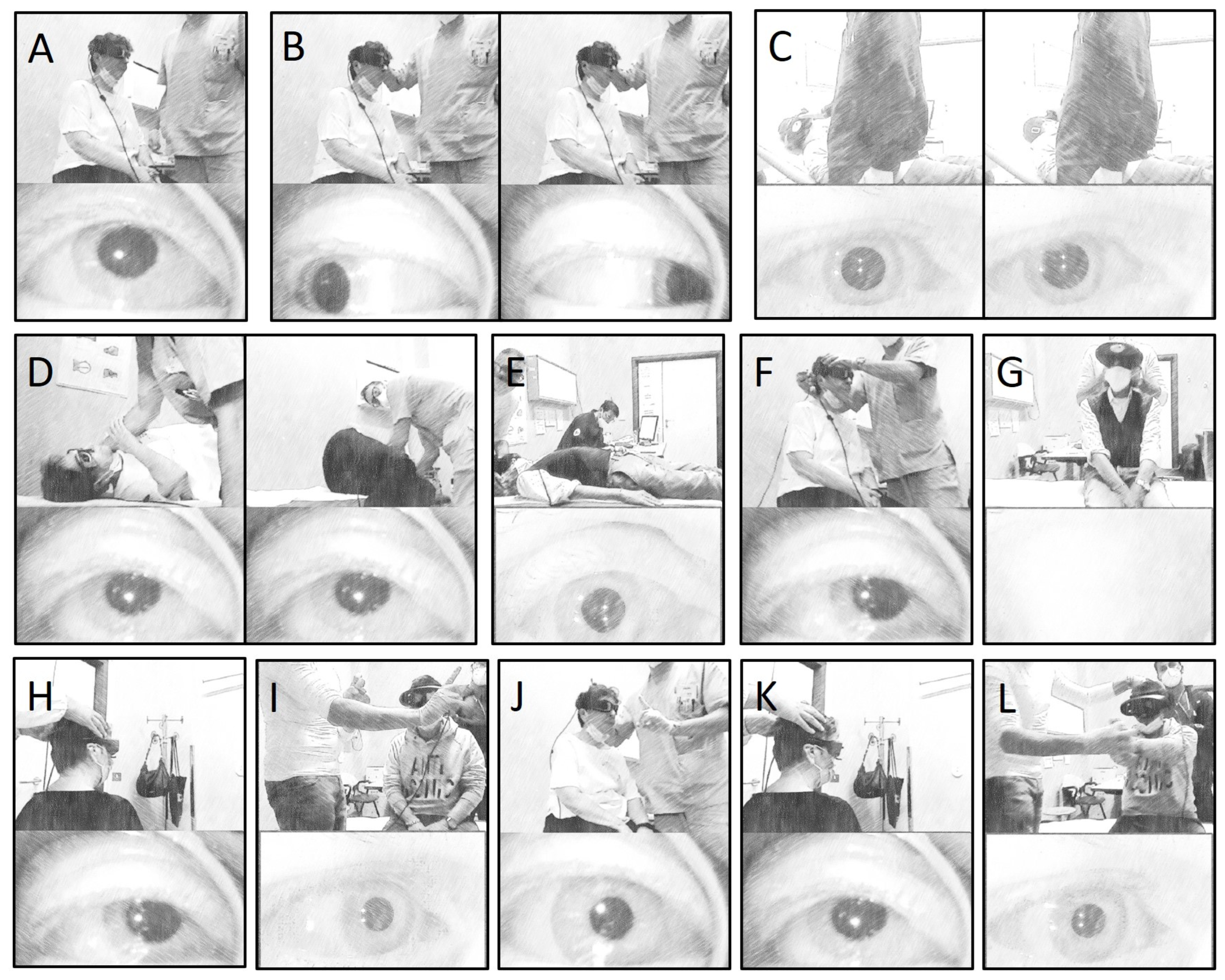 A

B

C

D

E

F

G

H

I

J

K

L