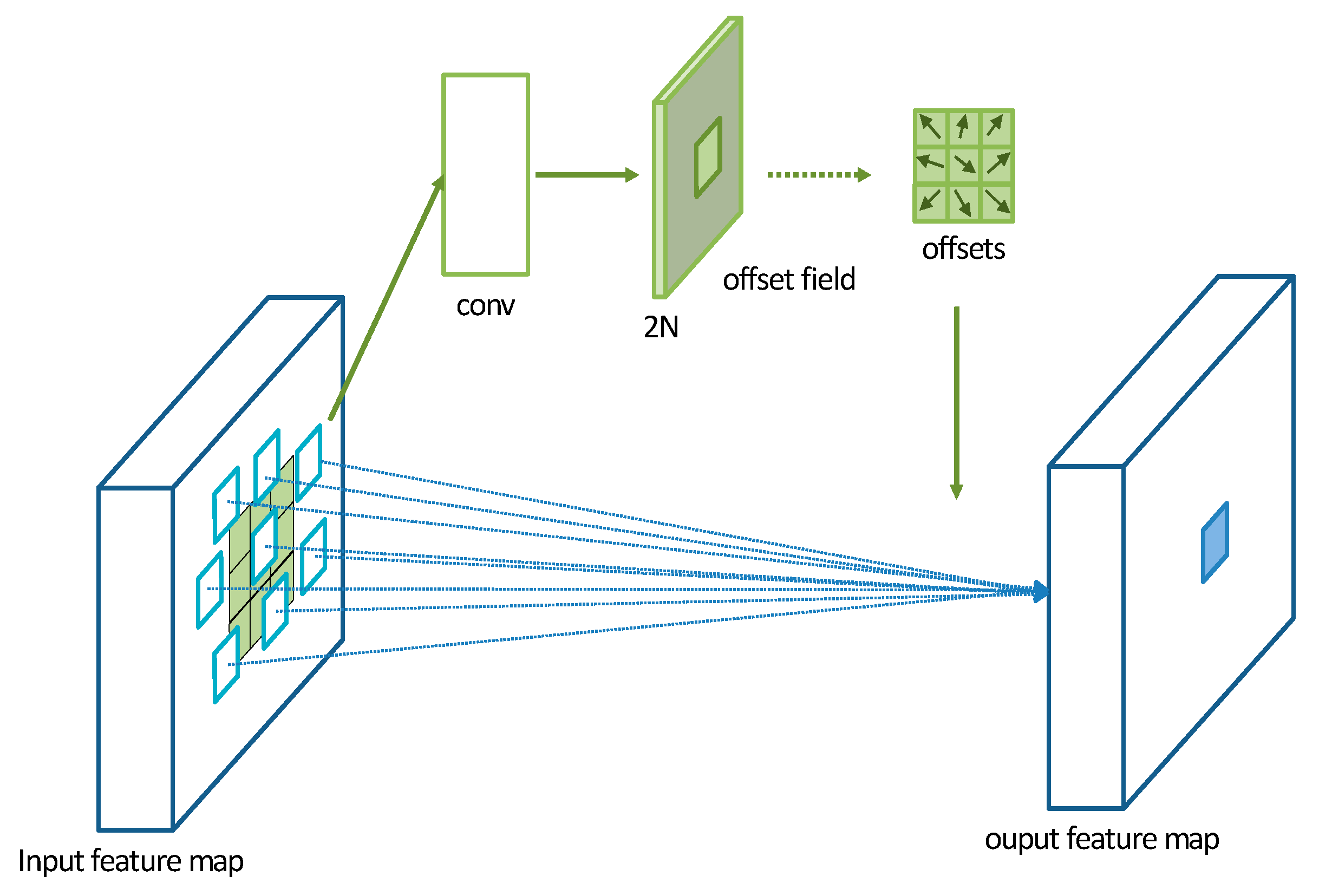 conv

2N

offset field

offsets

Input feature map

ouput feature map