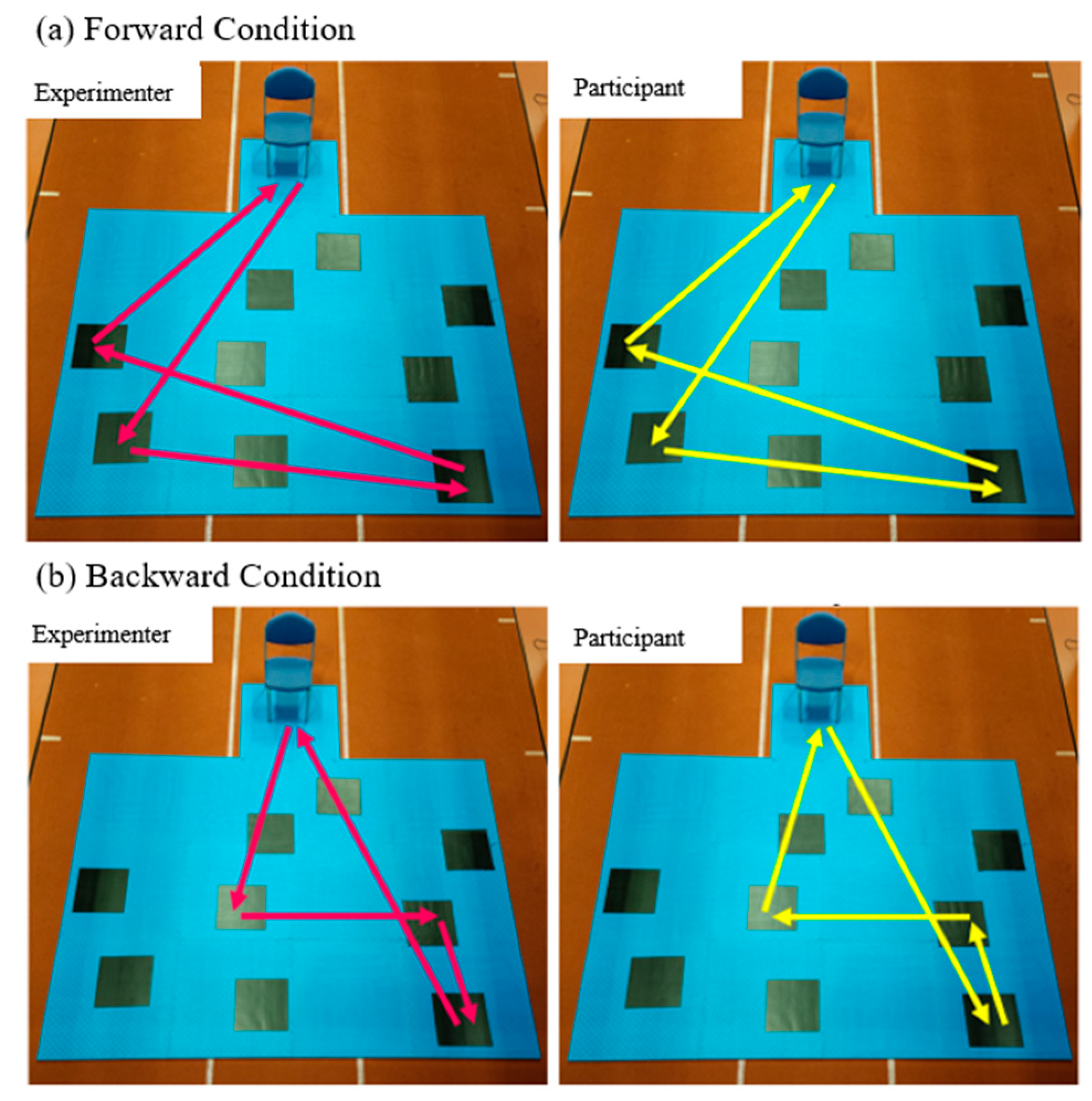 (a) Forward Condition

Experimenter

Participant

(b) Backward Condition

Experimenter

Participant