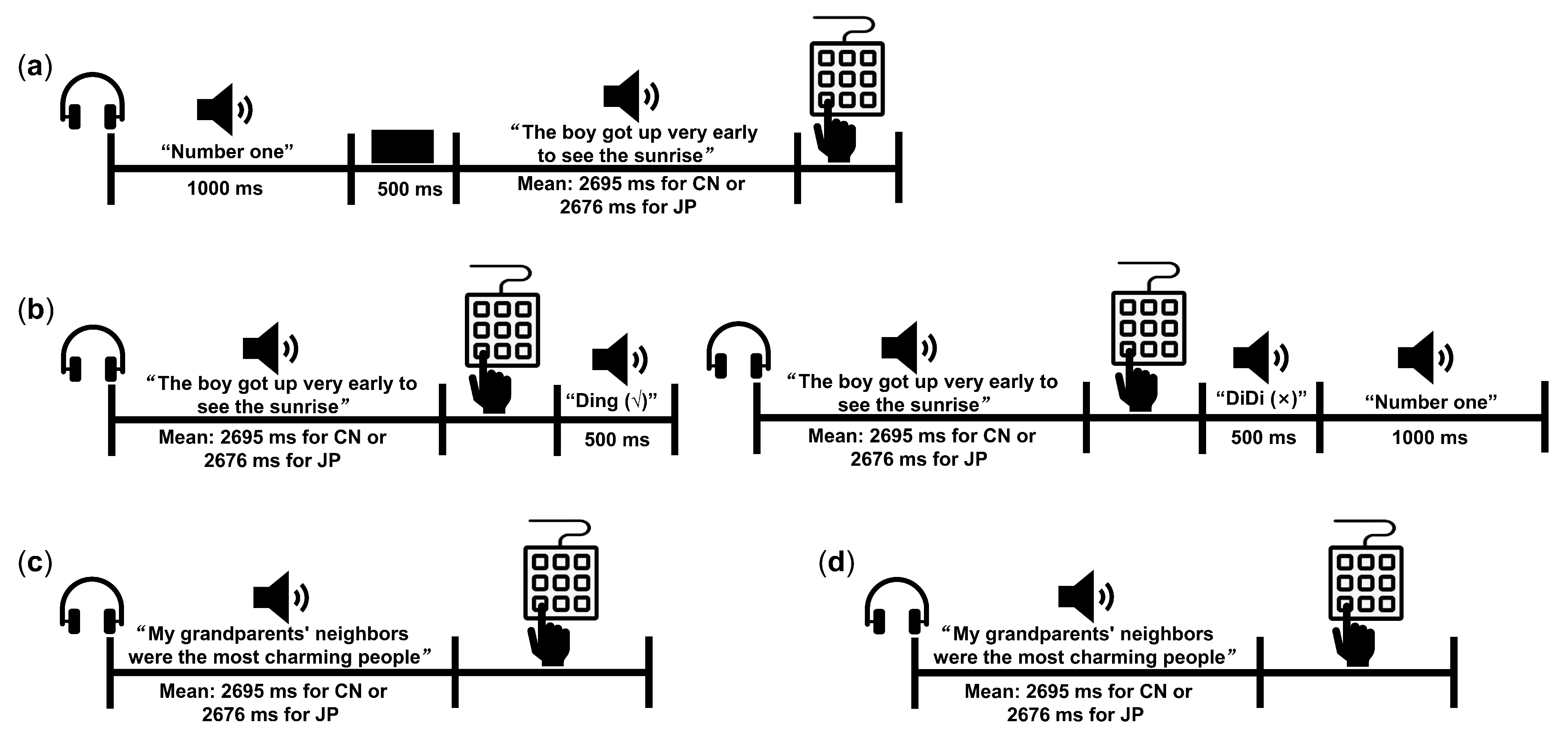 (a)

“Number one”

1000 ms

500 ms

“The boy got up very early to see the sunrise”

Mean: 2695 ms for CN or 2676 ms for JP

(b)

“The boy got up very early to see the sunrise”

Mean: 2695 ms for CN or 2676 ms for JP

“Ding (√)”

500 ms

“The boy got up very early to see the sunrise”

Mean: 2695 ms for CN or 2676 ms for JP

“DiDi (×)”

500 ms

“Number one”

1000 ms

(c)

“My grandparents' neighbors were the most charming people”

Mean: 2695 ms for CN or 2676 ms for JP

(d)

“My grandparents' neighbors were the most charming people”

Mean: 2695 ms for CN or 2676 ms for JP