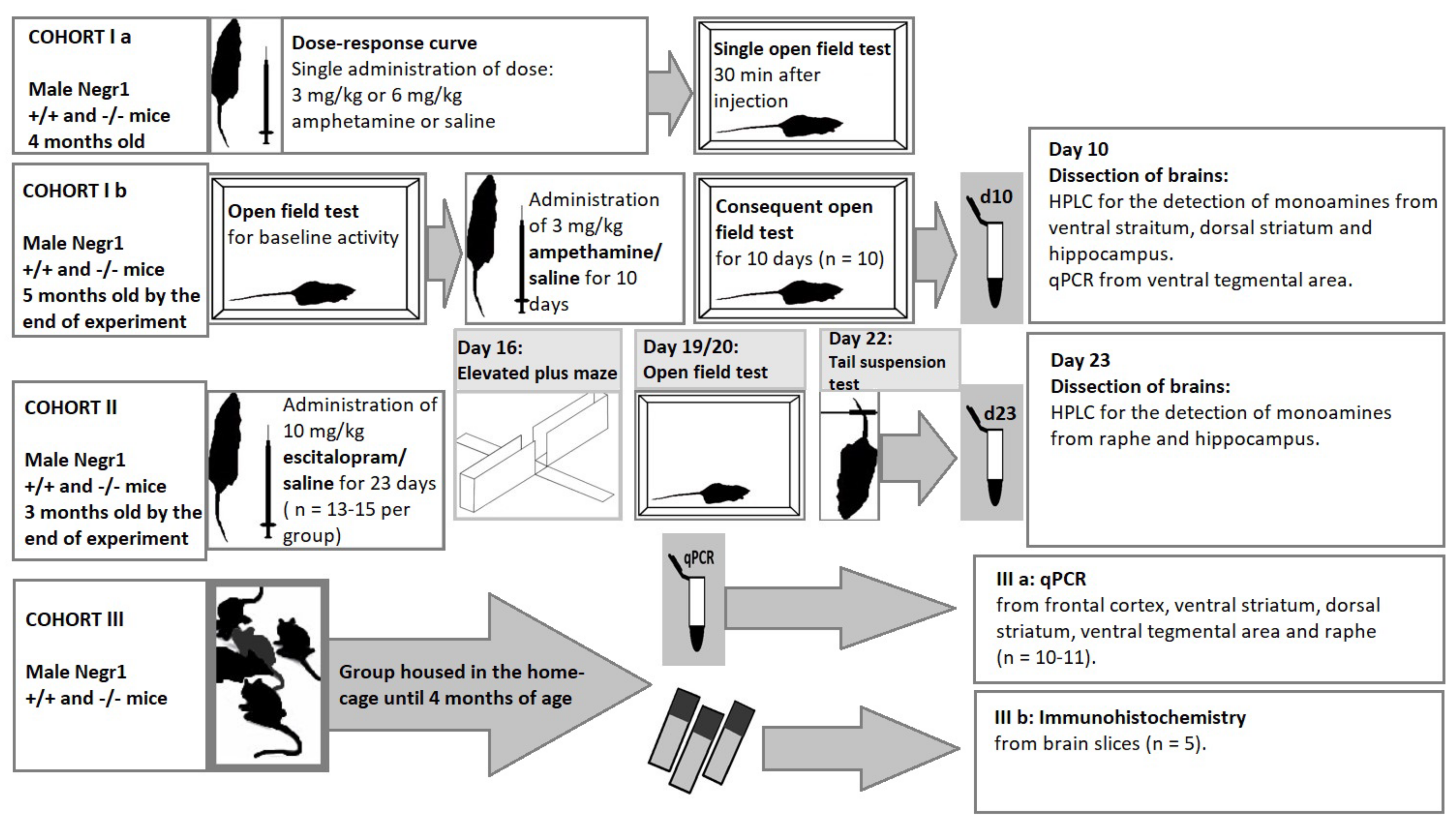 COHORT I a

Male Negr1 +/+ and -/- mice 4 months old

Dose-response curve
Single administration of dose: 3 mg/kg or 6 mg/kg amphetamine or saline

Single open field test
30 min after injection

COHORT I b

Male Negr1 +/+ and -/- mice 5 months old by the end of experiment

Open field test
for baseline activity

Administration of 3 mg/kg ampethamine/ saline for 10 days

Consequent open field test
for 10 days (n = 10)

d10

Day 10
Dissection of brains:
HPLC for the detection of monoamines from ventral straitum, dorsal striatum and hippocampus.
qPCR from ventral tegmental area.

COHORT II

Male Negr1 +/+ and -/- mice 3 months old by the end of experiment

Administration of 10 mg/kg escitalopram/ saline for 23 days ( n = 13-15 per group)

Day 16:
Elevated plus maze

Day 19/20:
Open field test

Day 22:
Tail suspension test

d23

Day 23
Dissection of brains:
HPLC for the detection of monoamines from raphe and hippocampus.

COHORT III

Male Negr1 +/+ and -/- mice

Group housed in the home-cage until 4 months of age

qPCR

III a: qPCR
from frontal cortex, ventral striatum, dorsal striatum, ventral tegmental area and raphe (n = 10-11).

III b: Immunohistochemistry
from brain slices (n = 5).