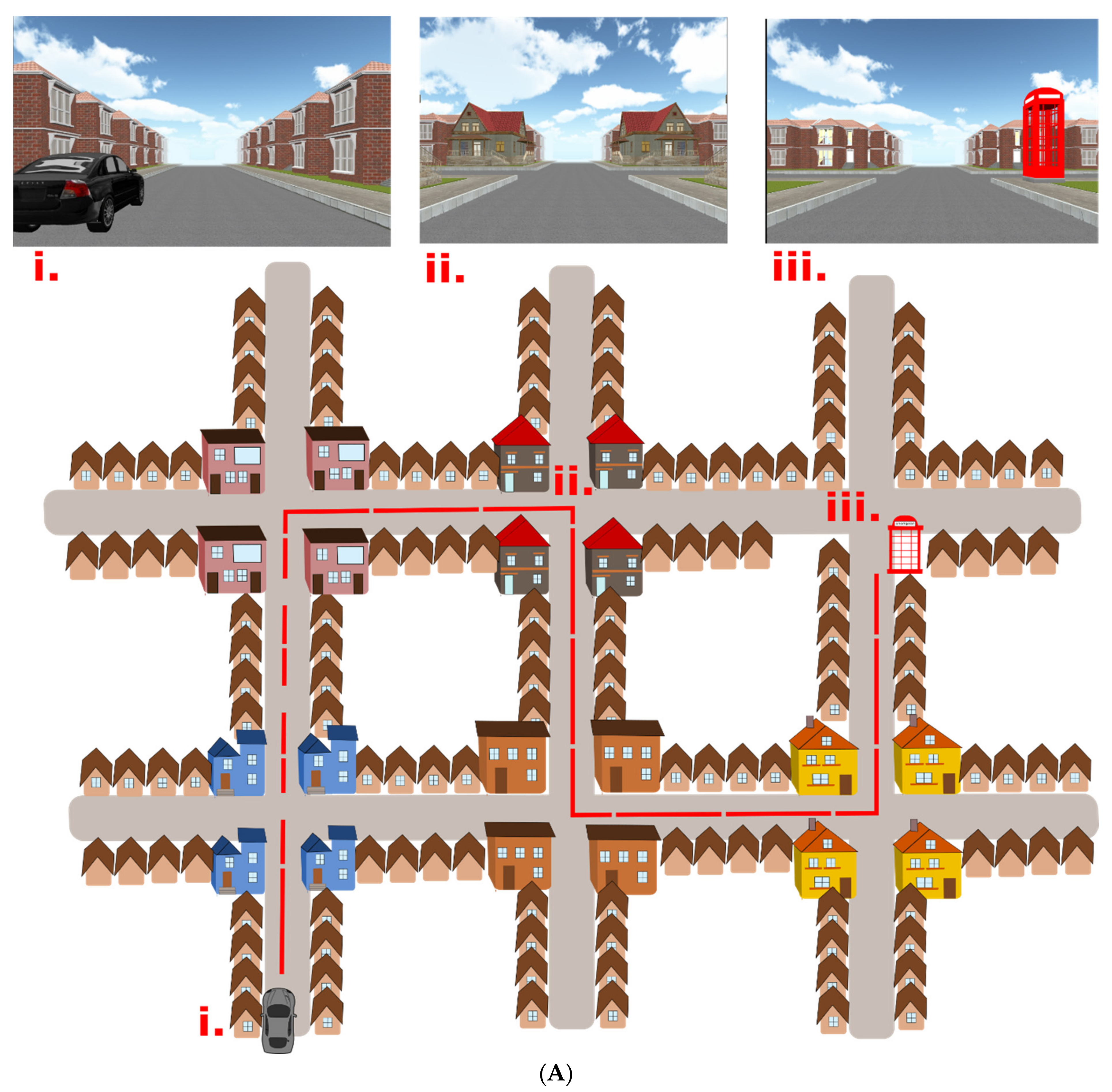 i.

ii.

iii.

ii.

iii.

i.

(A)