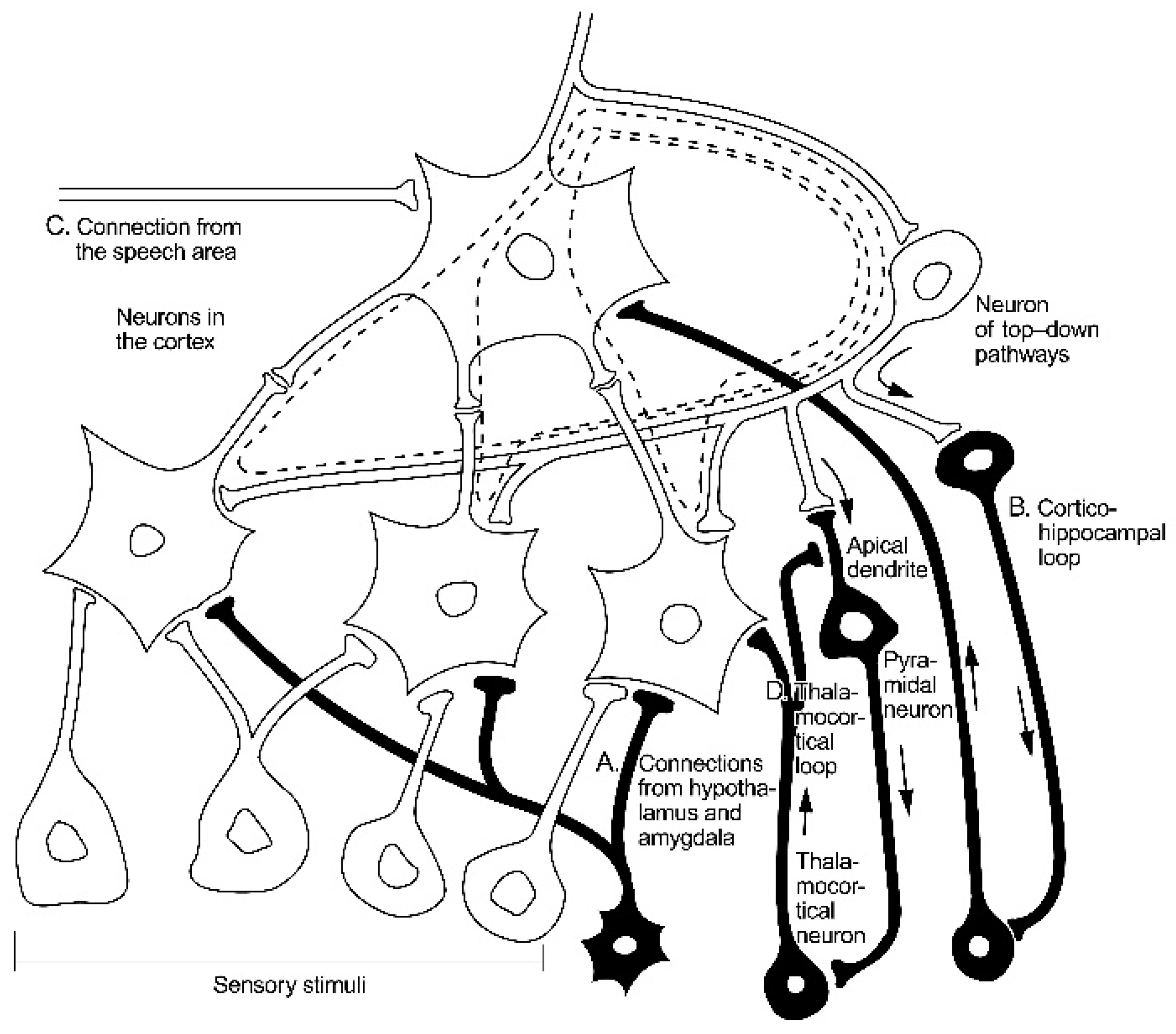 C. Connection from the speech area

Neurons in the cortex

Neuron of top–down pathways

B. Cortico-hippocampal loop

Apical dendrite

Pyramidal neuron

D. Thalamocortical loop

A. Connections from hypothalamus and amygdala

Thalamocortical neuron

Sensory stimuli