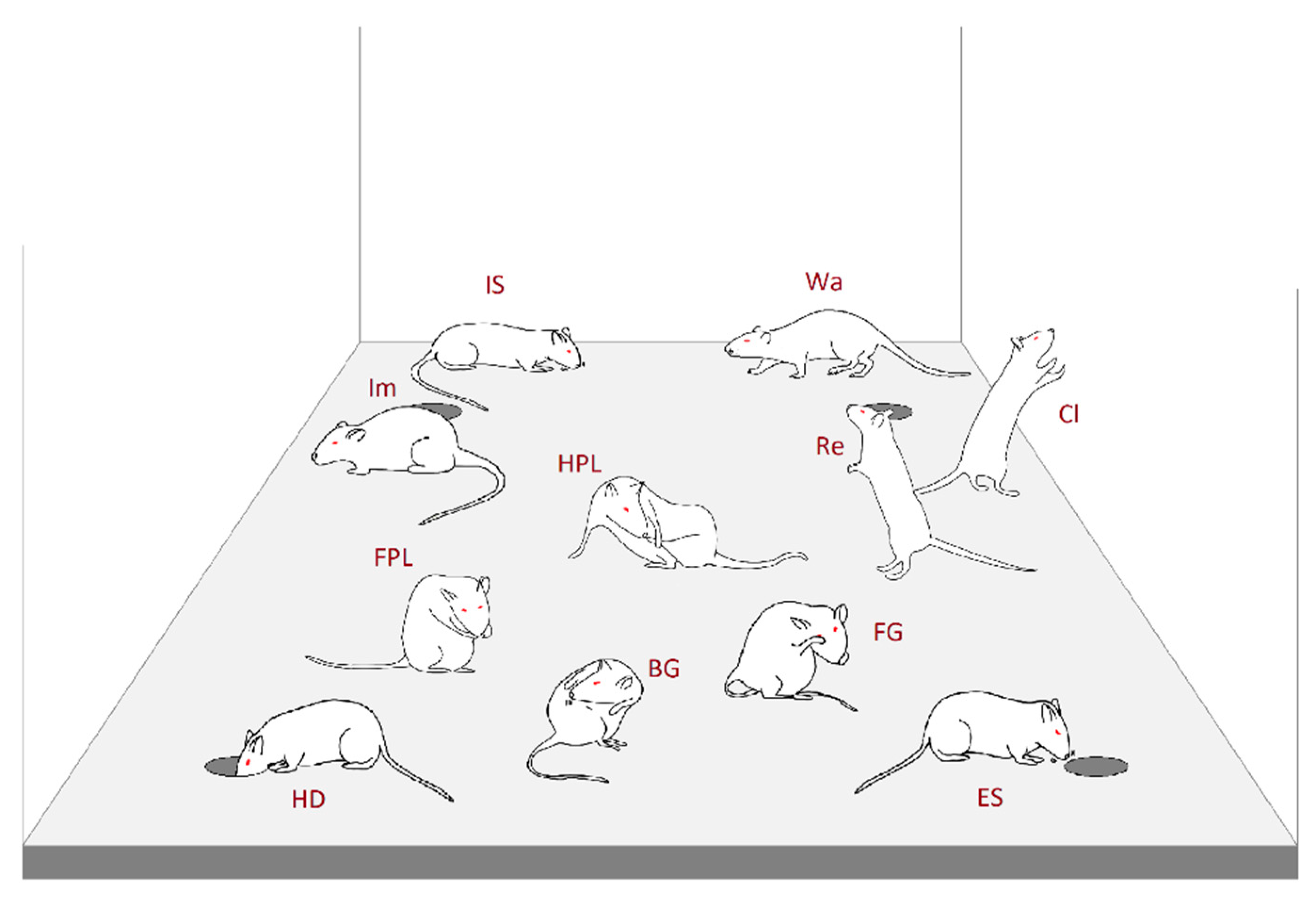 IS
Wa
Im
Cl
Re
HPL
FPL
FG
BG
HD
ES