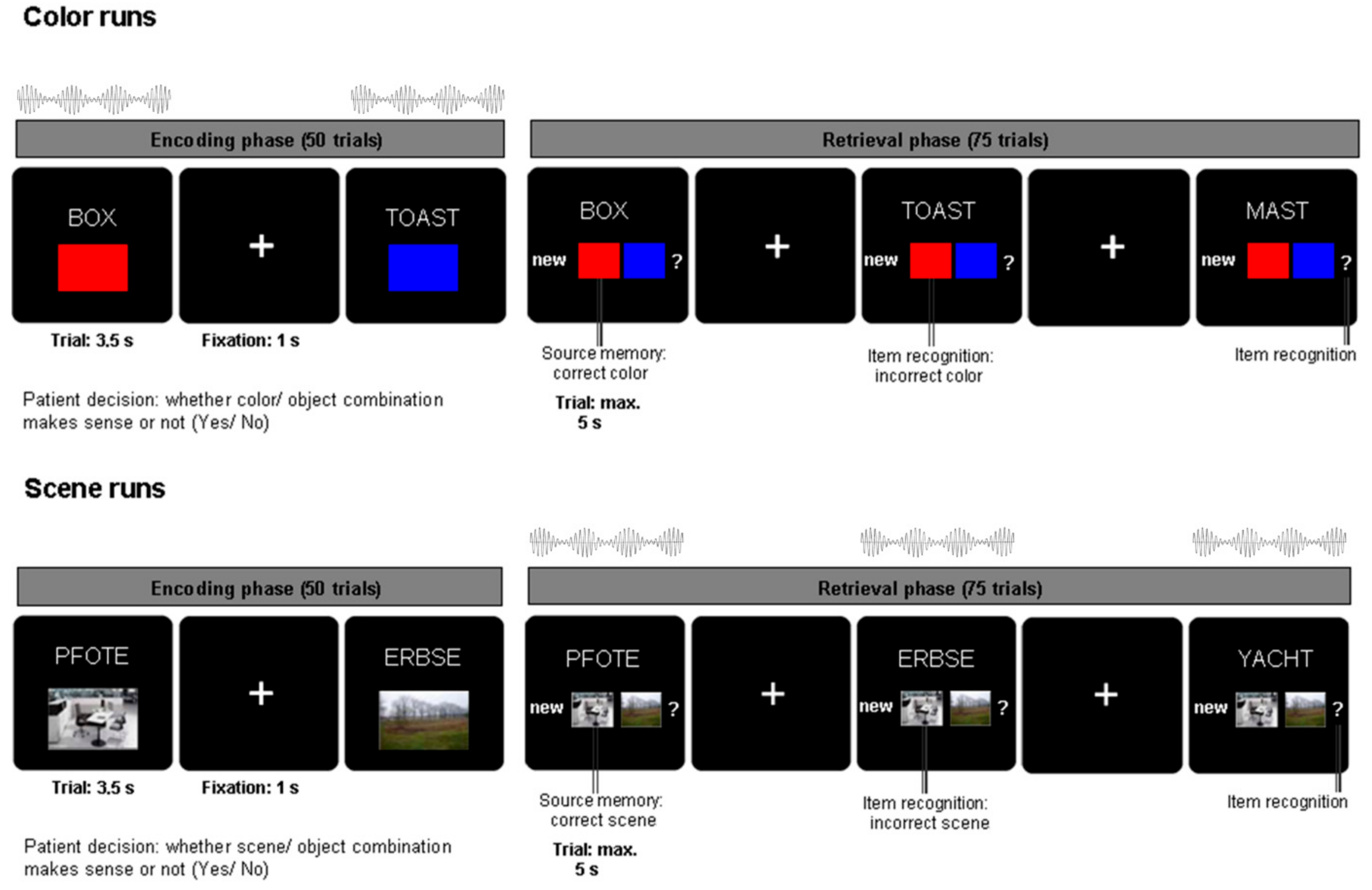 Color runs

Encoding phase (50 trials)

BOX

+

TOAST

Trial: 3.5 s

Fixation: 1 s

Patient decision: whether color/ object combination makes sense or not (Yes/ No)

Retrieval phase (75 trials)

BOX

new ?

+

TOAST

new ?

+

MAST

new ?

Source memory: correct color

Trial: max. 5 s

Item recognition: incorrect color

Item recognition

Scene runs

Encoding phase (50 trials)

PFOTE

+

ERBSE

Trial: 3.5 s

Fixation: 1 s

Patient decision: whether scene/ object combination makes sense or not (Yes/ No)

Retrieval phase (75 trials)

PFOTE

new ?

+

ERBSE

new ?

+

YACHT

new ?

Source memory: correct scene

Trial: max. 5 s

Item recognition: incorrect scene

Item recognition