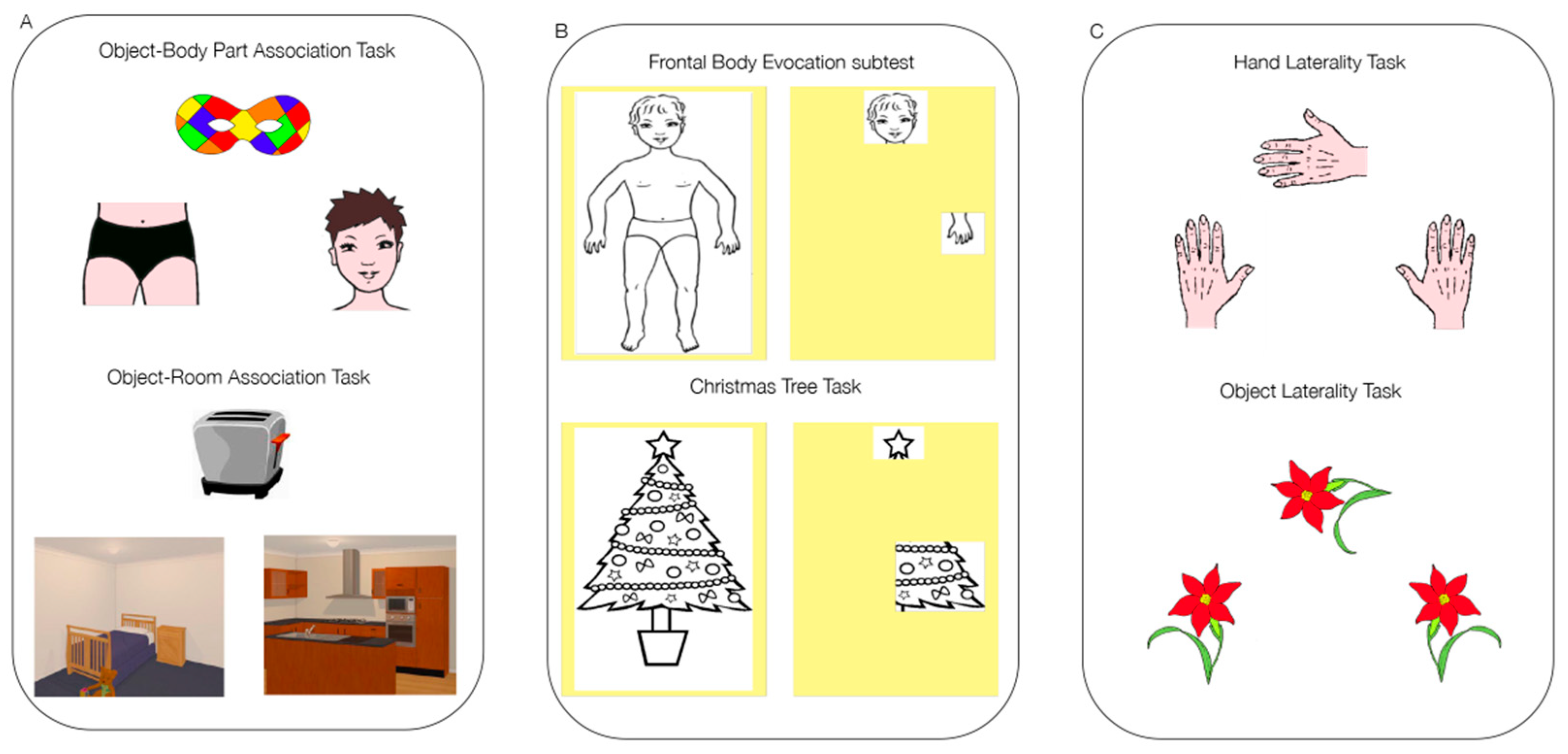 A

Object-Body Part Association Task

Object-Room Association Task

B

Frontal Body Evocation subtest

Christmas Tree Task

C

Hand Laterality Task

Object Laterality Task