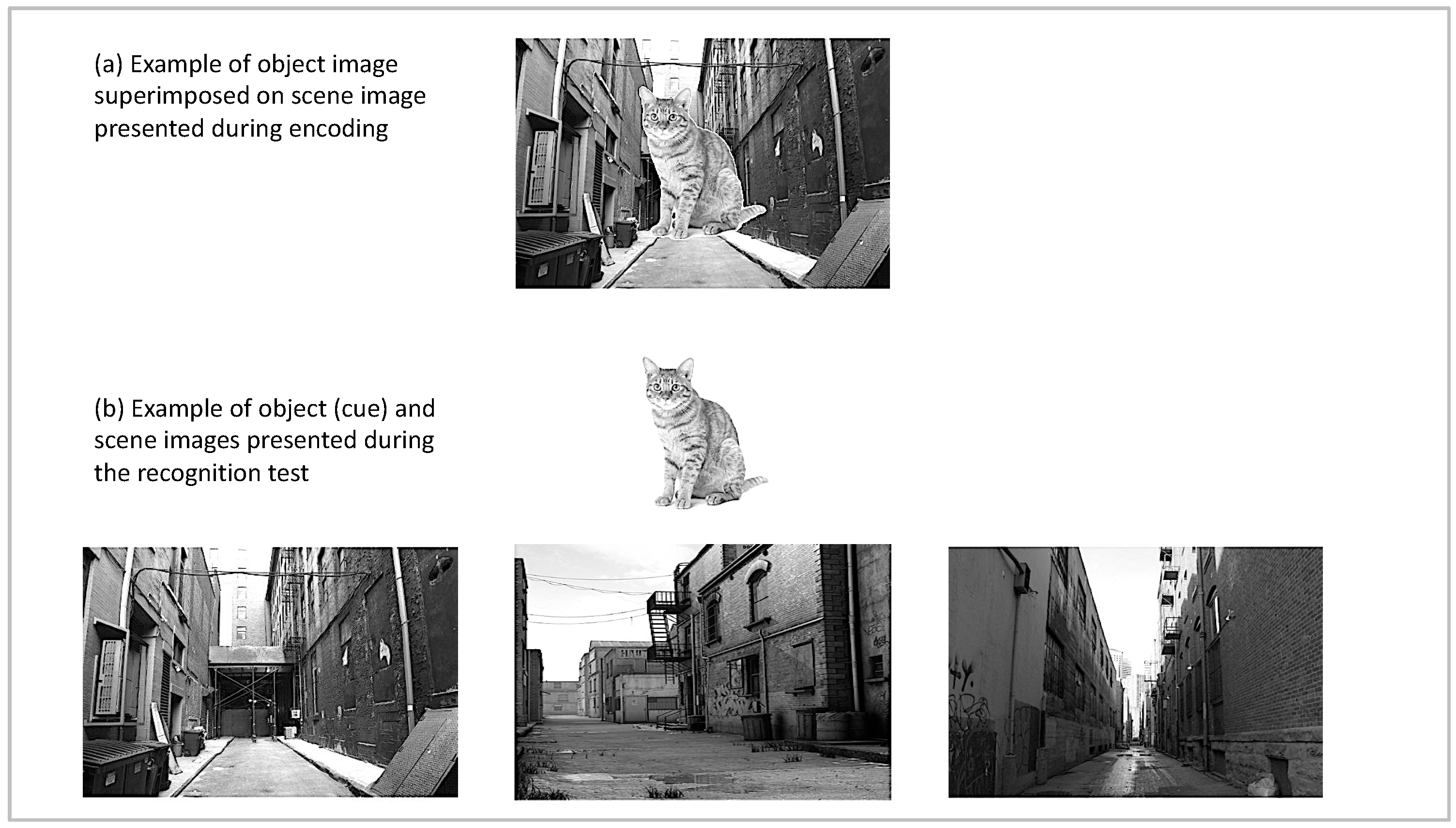 (a) Example of object image superimposed on scene image presented during encoding

(b) Example of object (cue) and scene images presented during the recognition test