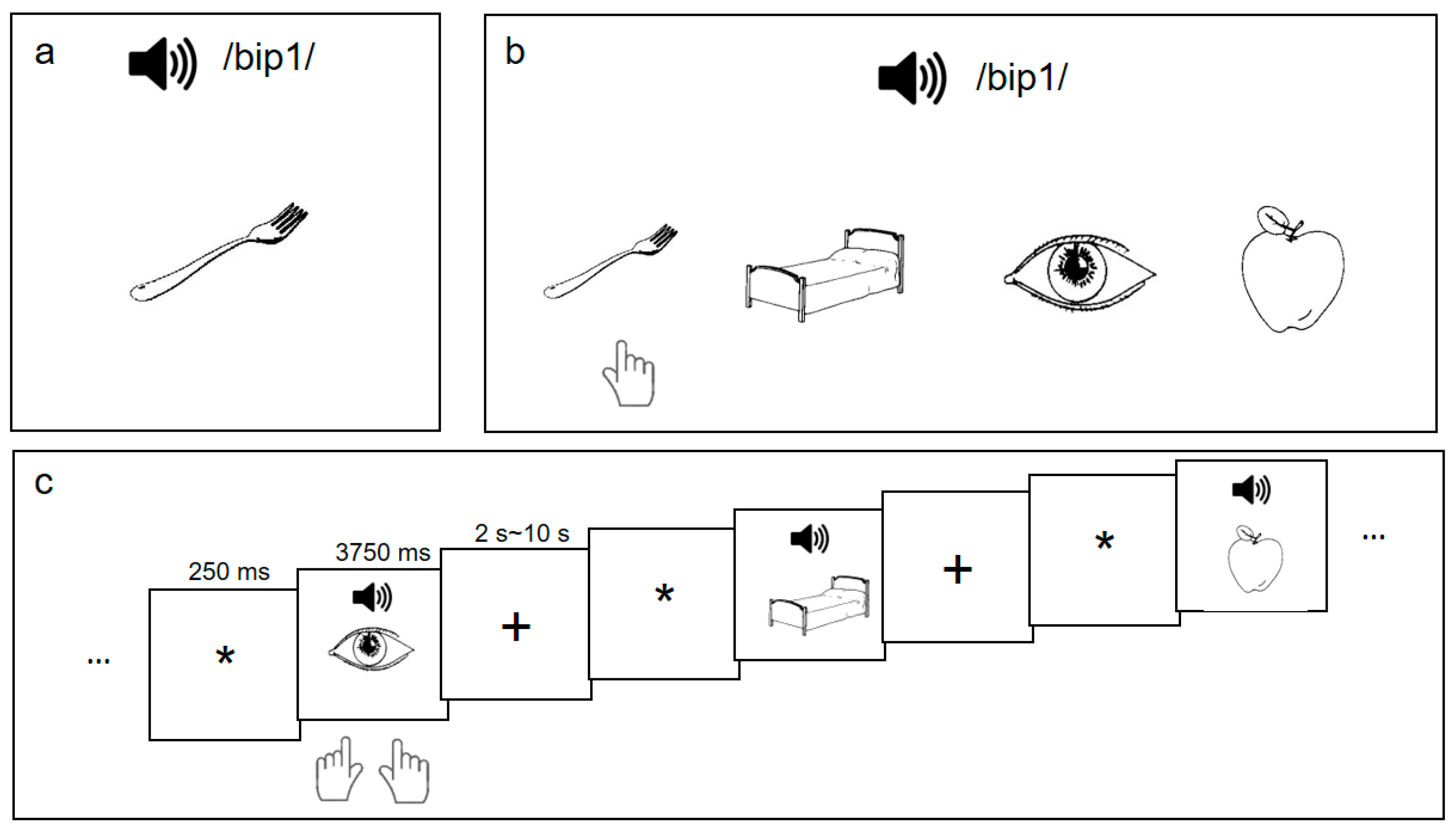 a /bip1/

b /bip1/

c

...

250 ms

*

3750 ms

2 s~10 s

+

*

+

*

...