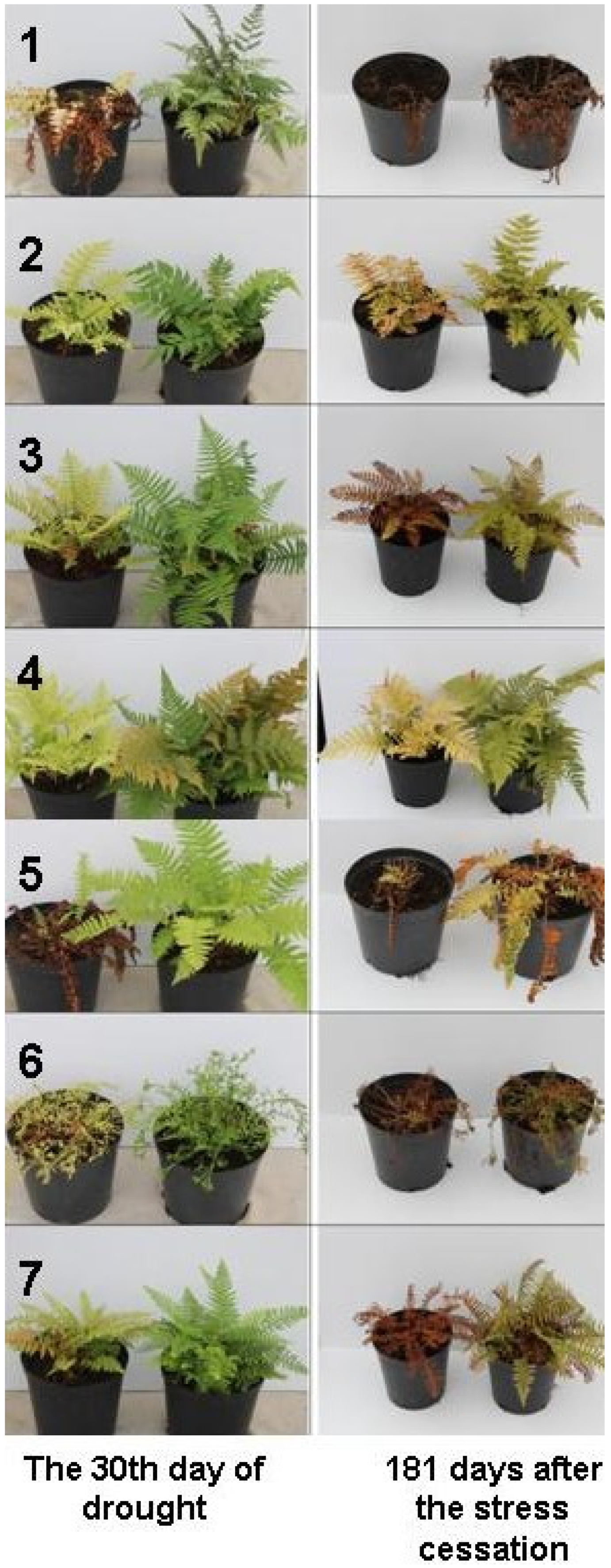 1

2

3

4

5

6

7

The 30th day of drought

181 days after the stress cessation