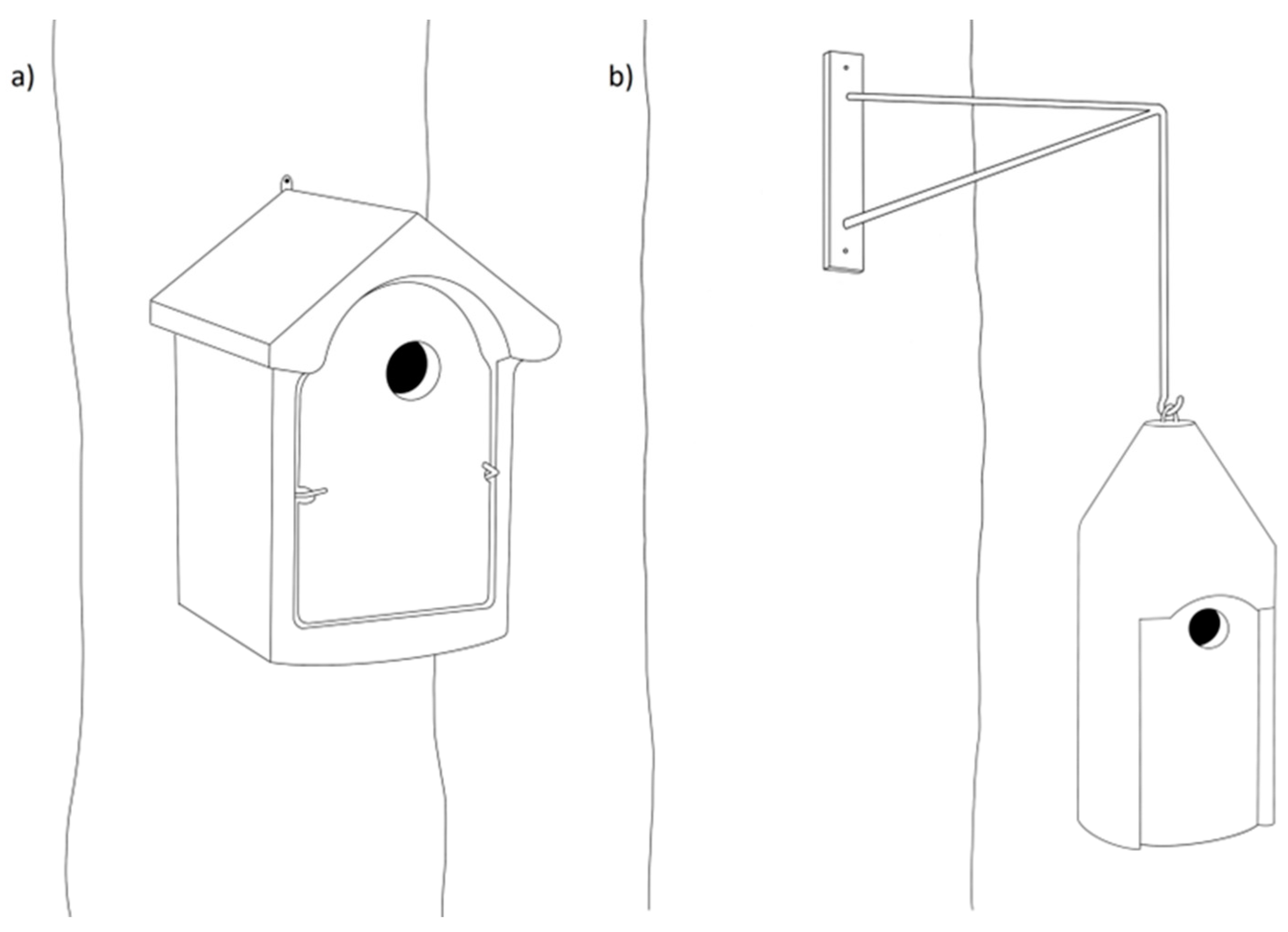 a)

b)