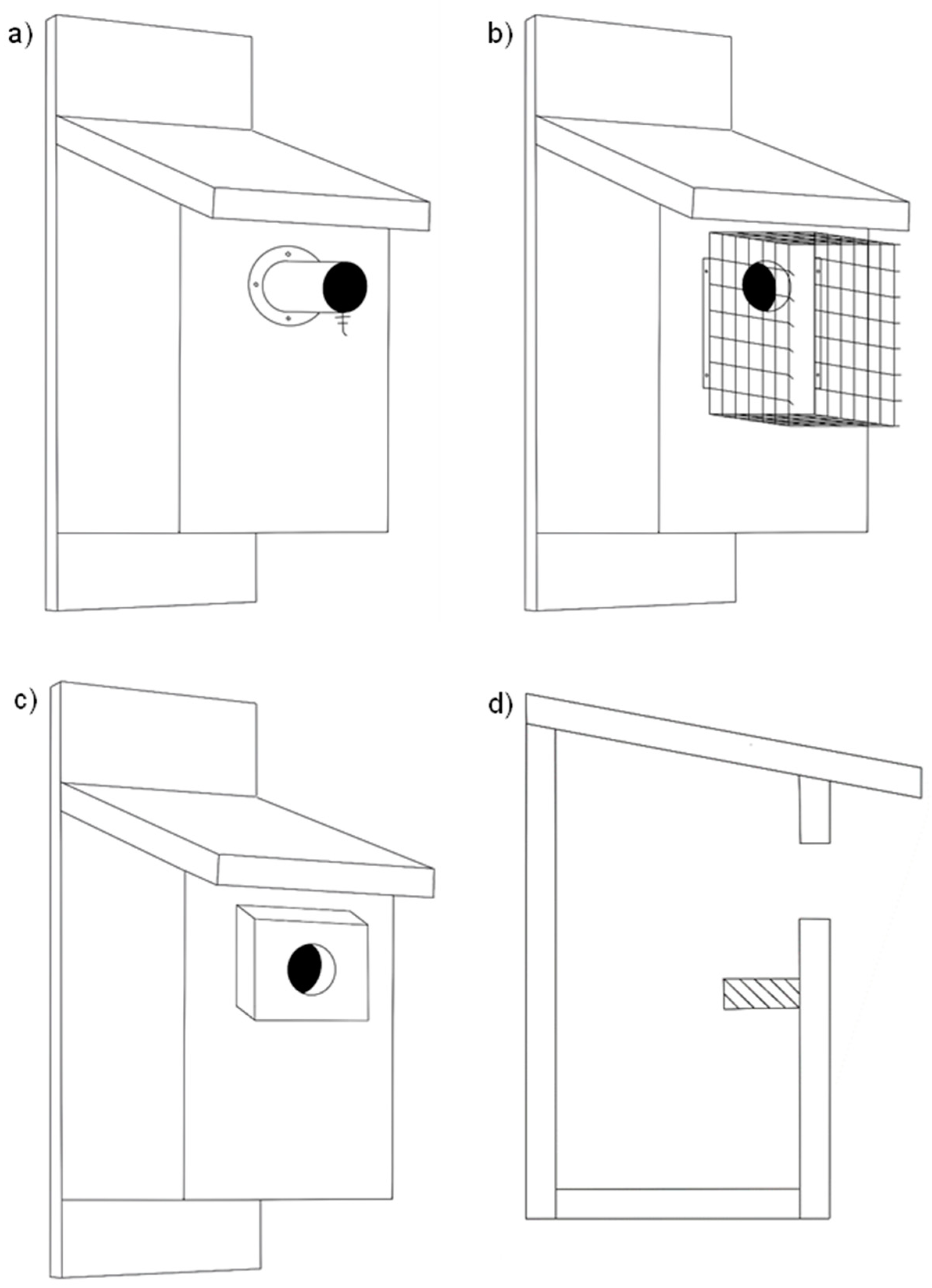 a)

b)

c)

d)