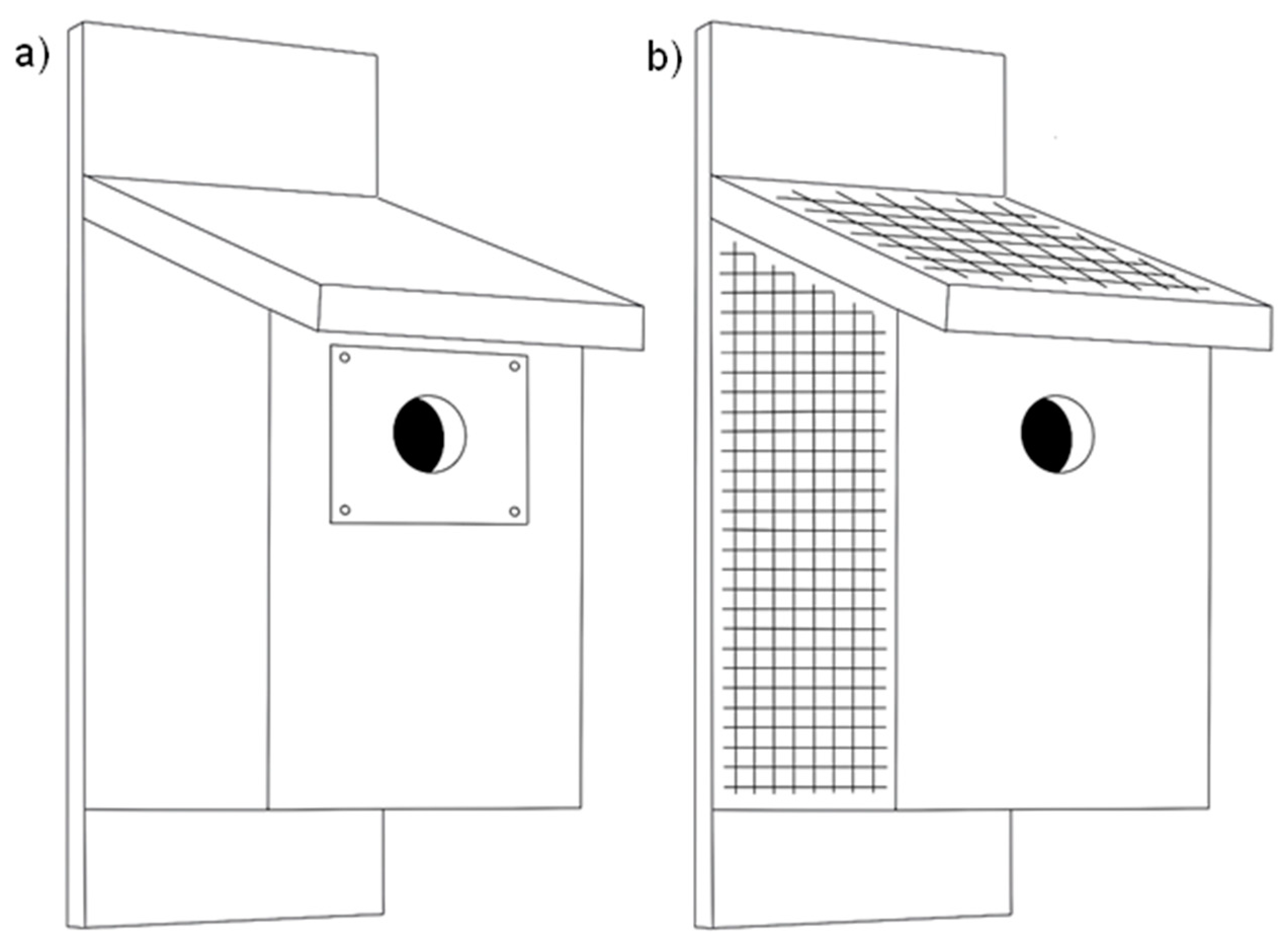 a)

b)