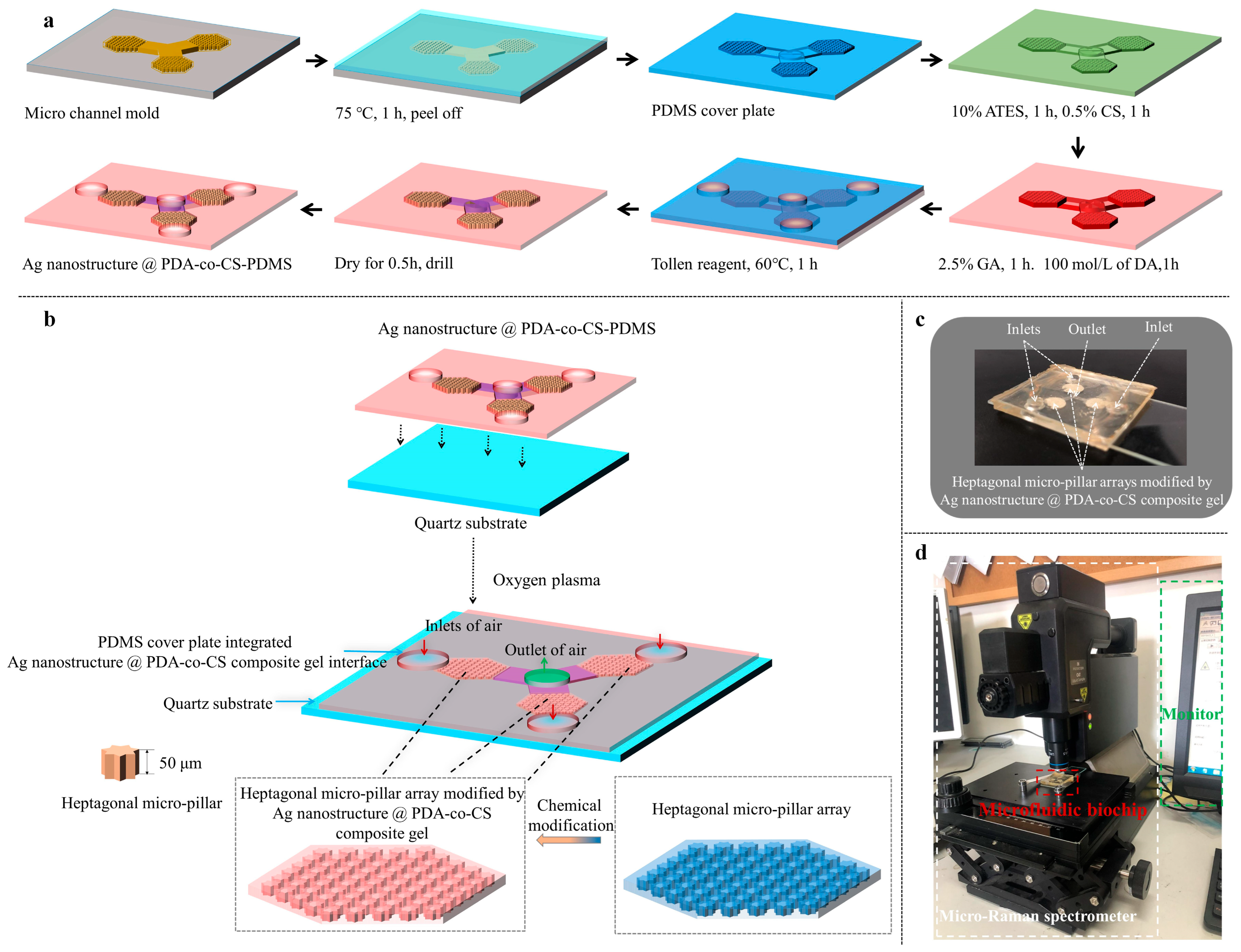 a

Micro channel mold

75 °C, 1 h, peel off

PDMS cover plate

10% ATES, 1 h, 0.5% CS, 1 h

2.5% GA, 1 h. 100 mol/L of DA,1h

Tollen reagent, 60°C, 1 h

Dry for 0.5h, drill

Ag nanostructure @ PDA-co-CS-PDMS

b

Ag nanostructure @ PDA-co-CS-PDMS

Quartz substrate

Oxygen plasma

Inlets of air

Outlet of air

PDMS cover plate integrated Ag nanostructure @ PDA-co-CS composite gel interface

Quartz substrate

50 μm

Heptagonal micro-pillar

Heptagonal micro-pillar array modified by Ag nanostructure @ PDA-co-CS composite gel

Chemical modification

Heptagonal micro-pillar array

c

Inlets Outlet Inlet

Heptagonal micro-pillar arrays modified by Ag nanostructure @ PDA-co-CS composite gel

d

Monitor

Microfluidic biochip

Micro-Raman spectrometer