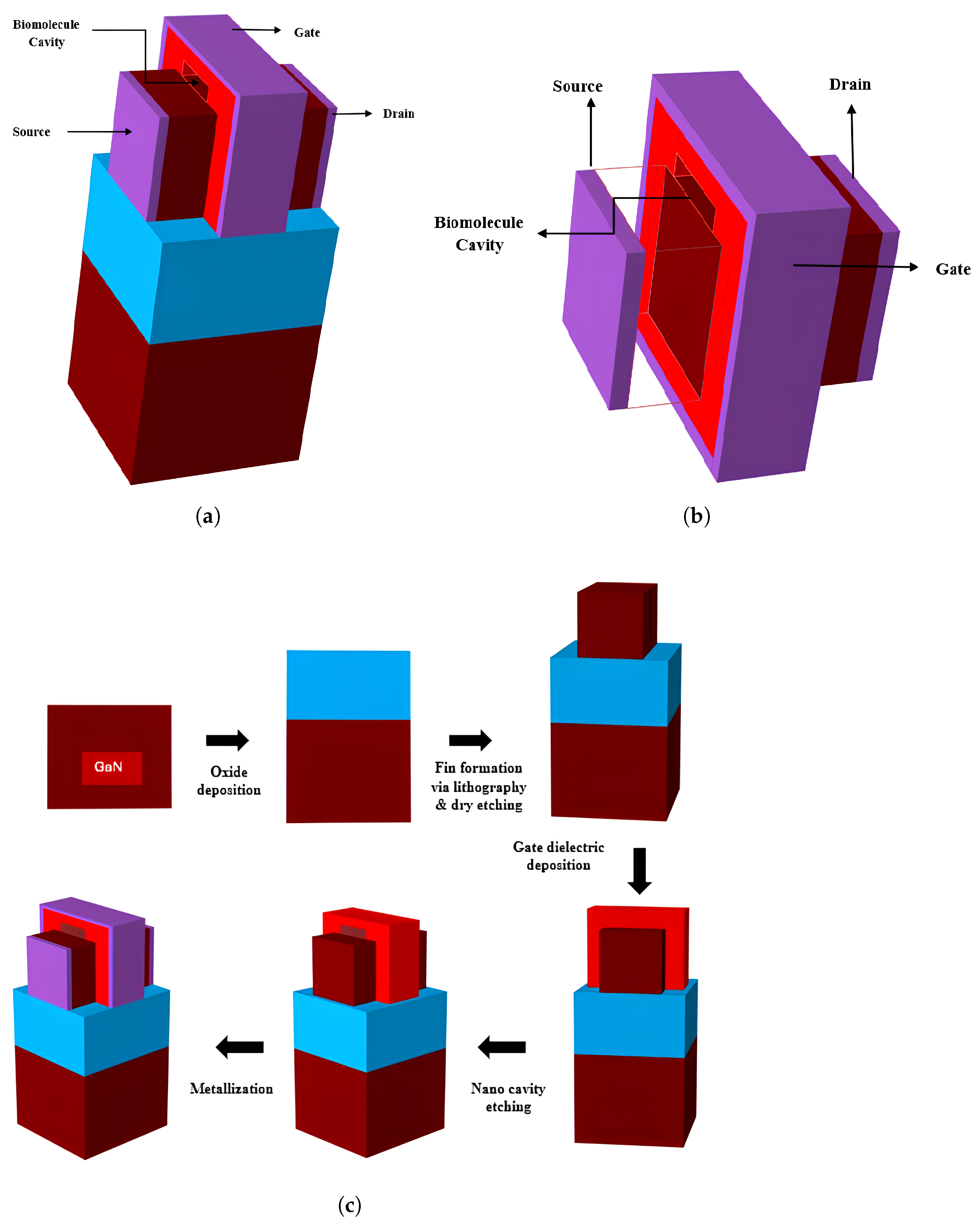 Biomolecule Cavity

Gate

Drain

Source

(a)

Source

Drain

Biomolecule Cavity

Gate

(b)

GaN

Oxide deposition

Fin formation via lithography & dry etching

Gate dielectric deposition

Nano cavity etching

Metallization

(c)