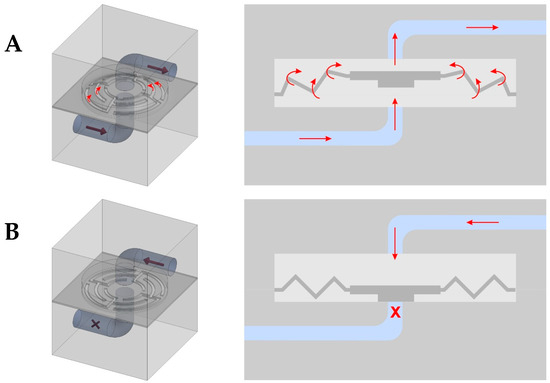 A

B

X