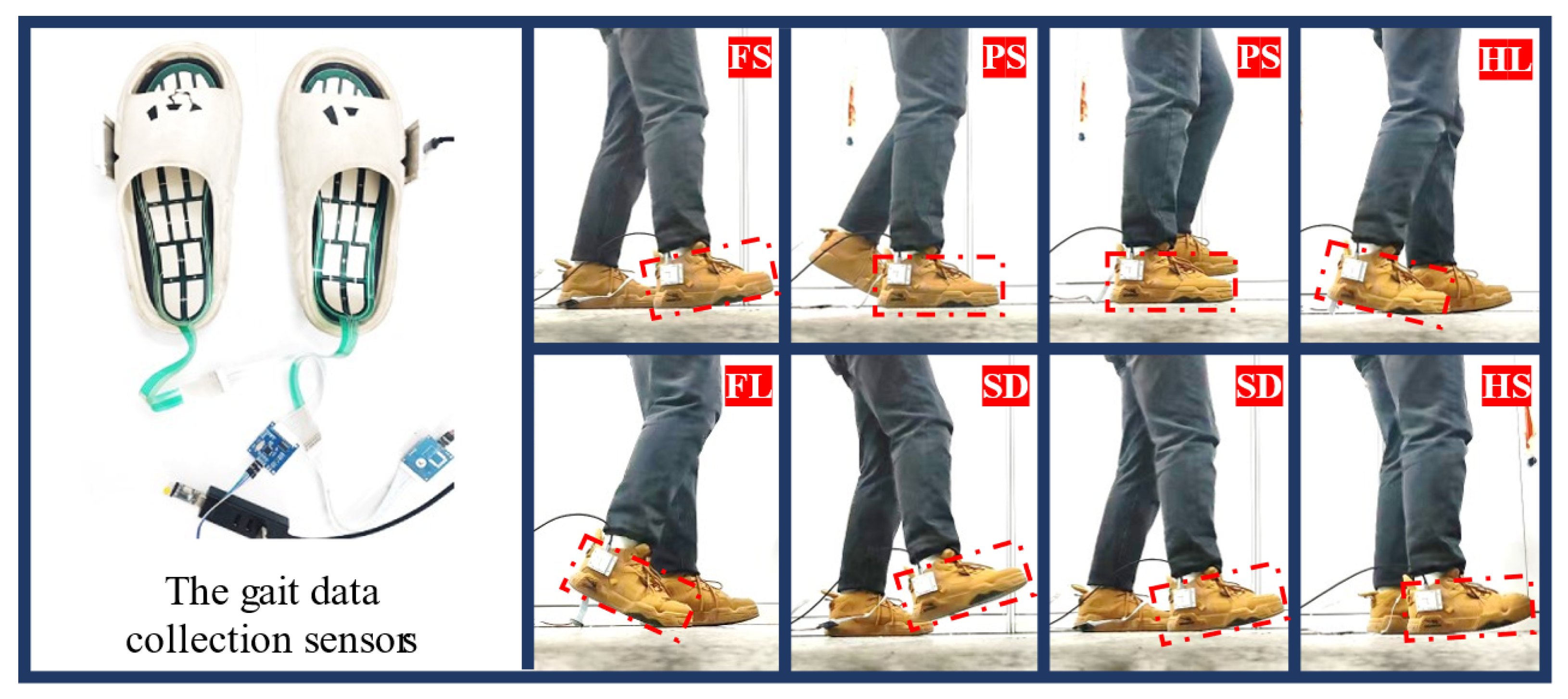 The gait data collection sensors

FS

PS

PS

HL

FL

SD

SD

HS