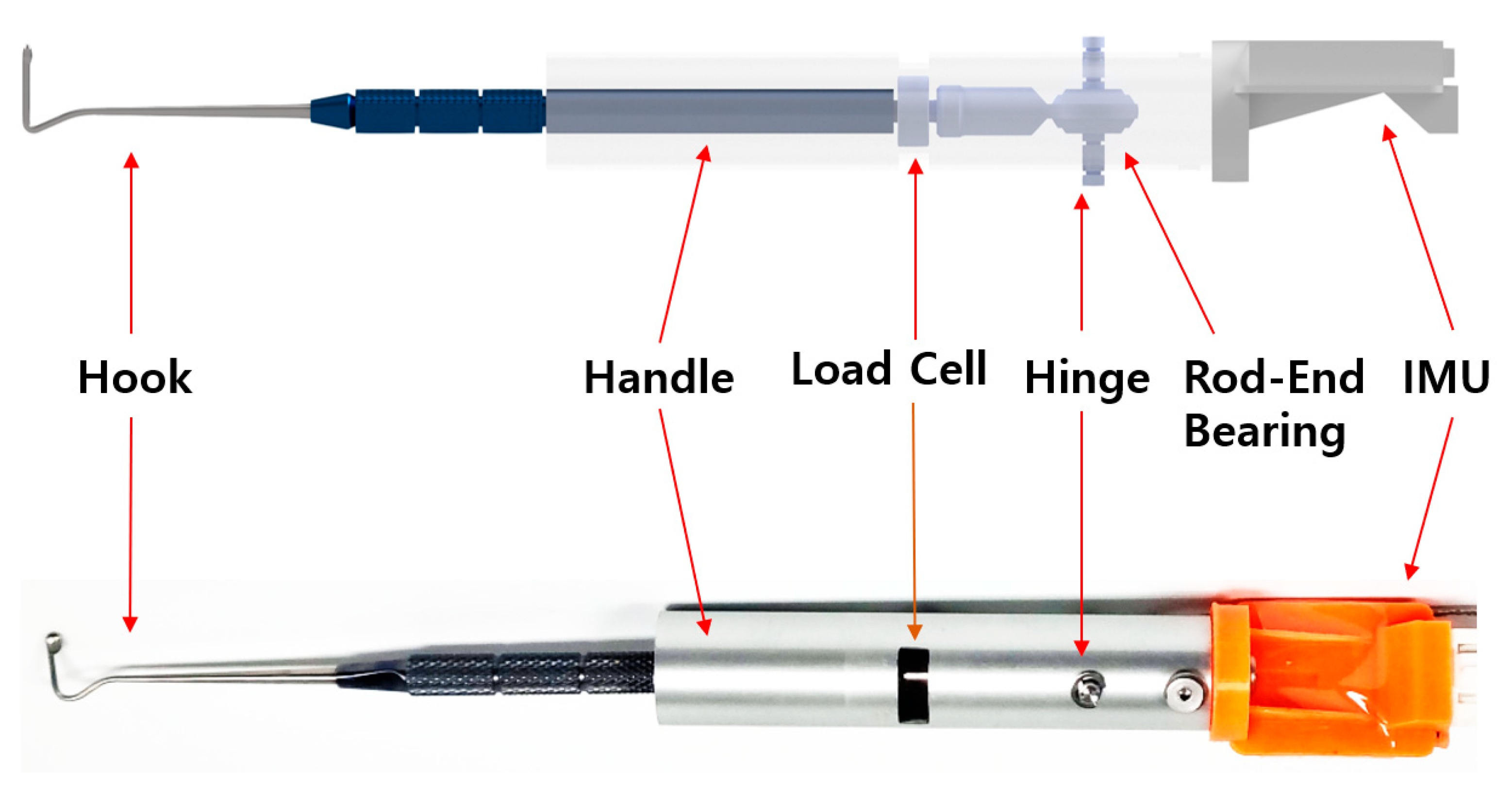 Hook Handle Load Cell Hinge Rod-End Bearing IMU