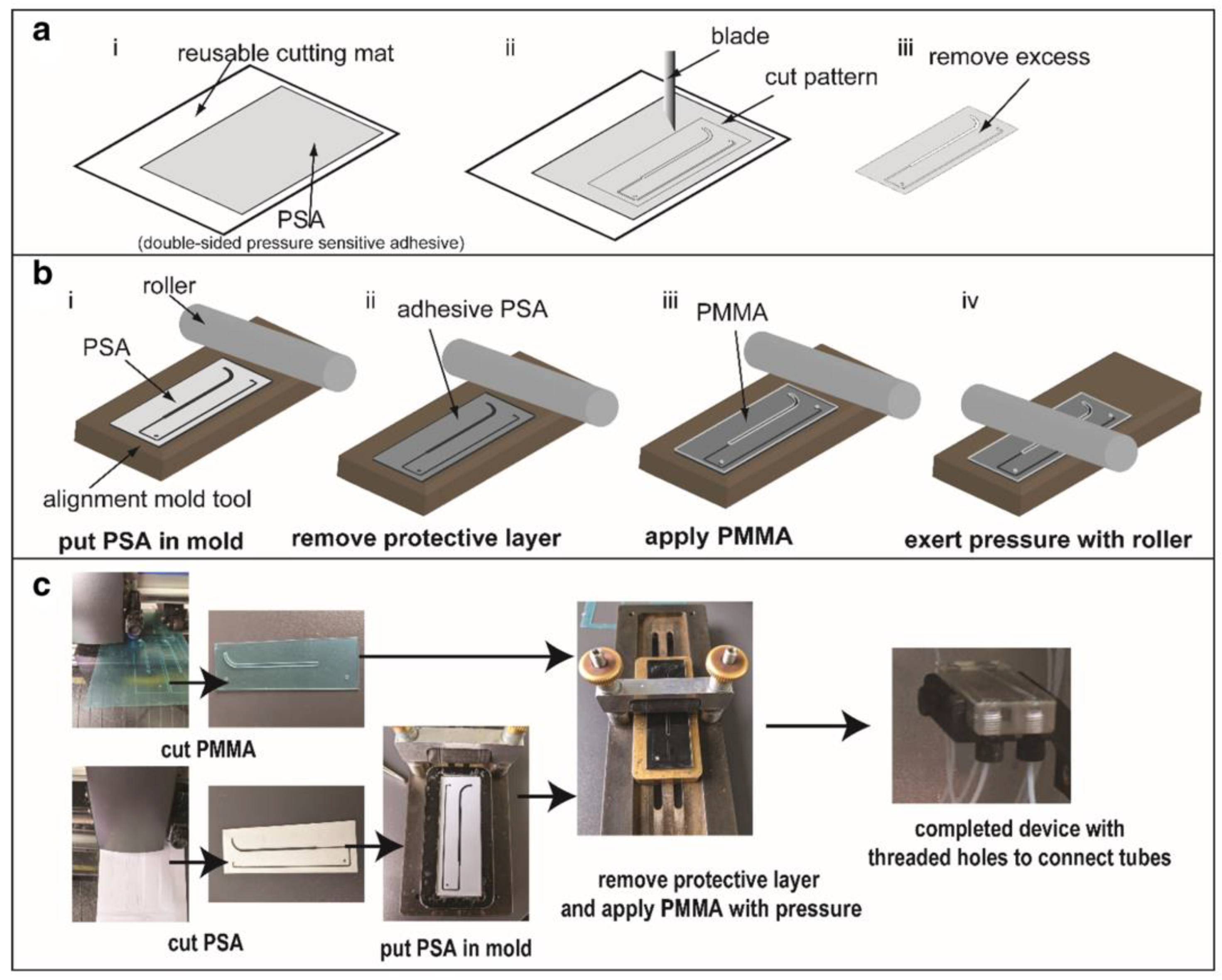 a

i reusable cutting mat

PSA
(double-sided pressure sensitive adhesive)

ii blade

cut pattern

iii remove excess

b

i roller

PSA

alignment mold tool

put PSA in mold

ii adhesive PSA

remove protective layer

iii PMMA

apply PMMA

iv

exert pressure with roller

c

cut PMMA

cut PSA

put PSA in mold

remove protective layer and apply PMMA with pressure

completed device with threaded holes to connect tubes