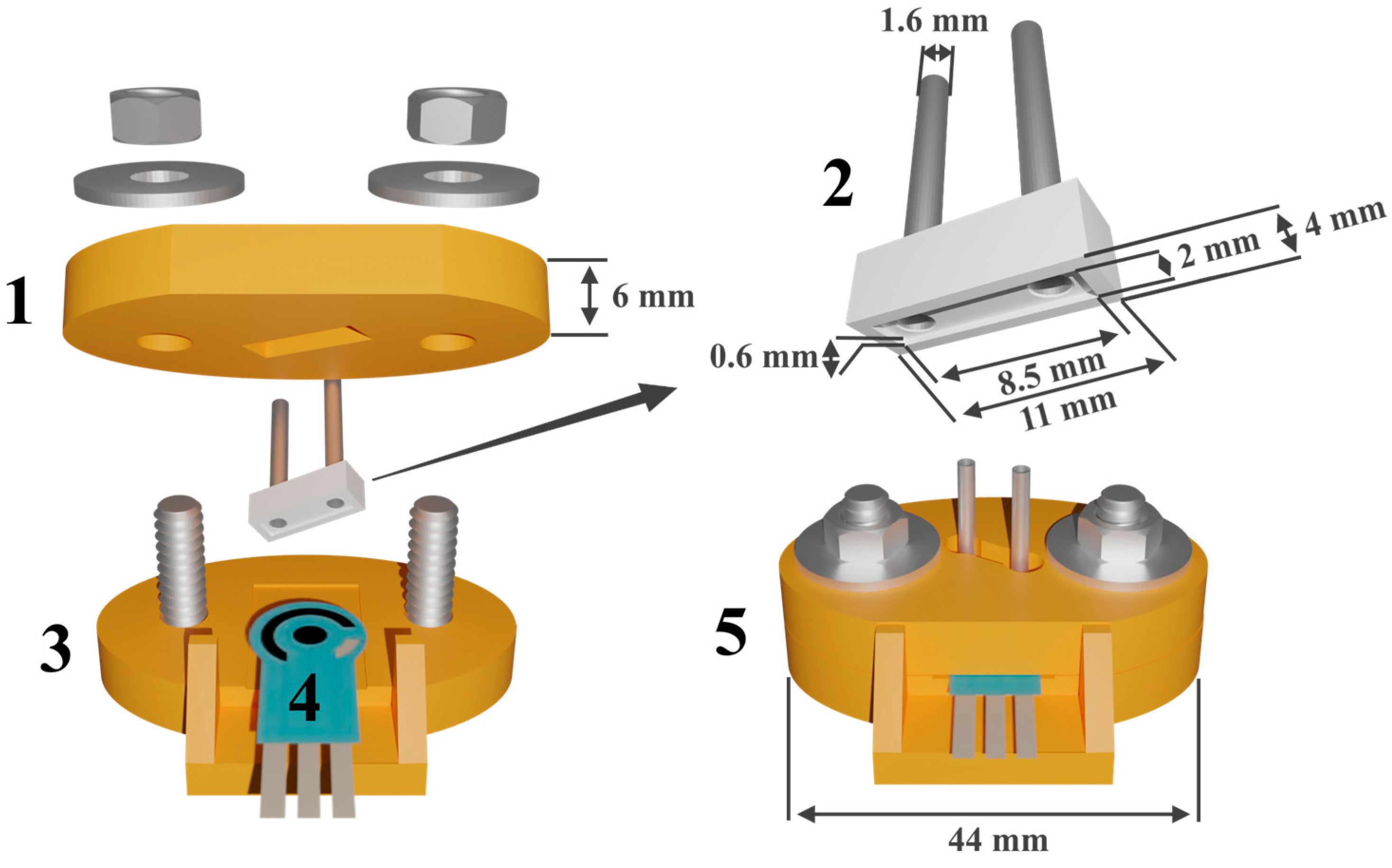 1.6 mm

2

4 mm

2 mm

1

6 mm

0.6 mm

8.5 mm

11 mm

3

4

5

44 mm