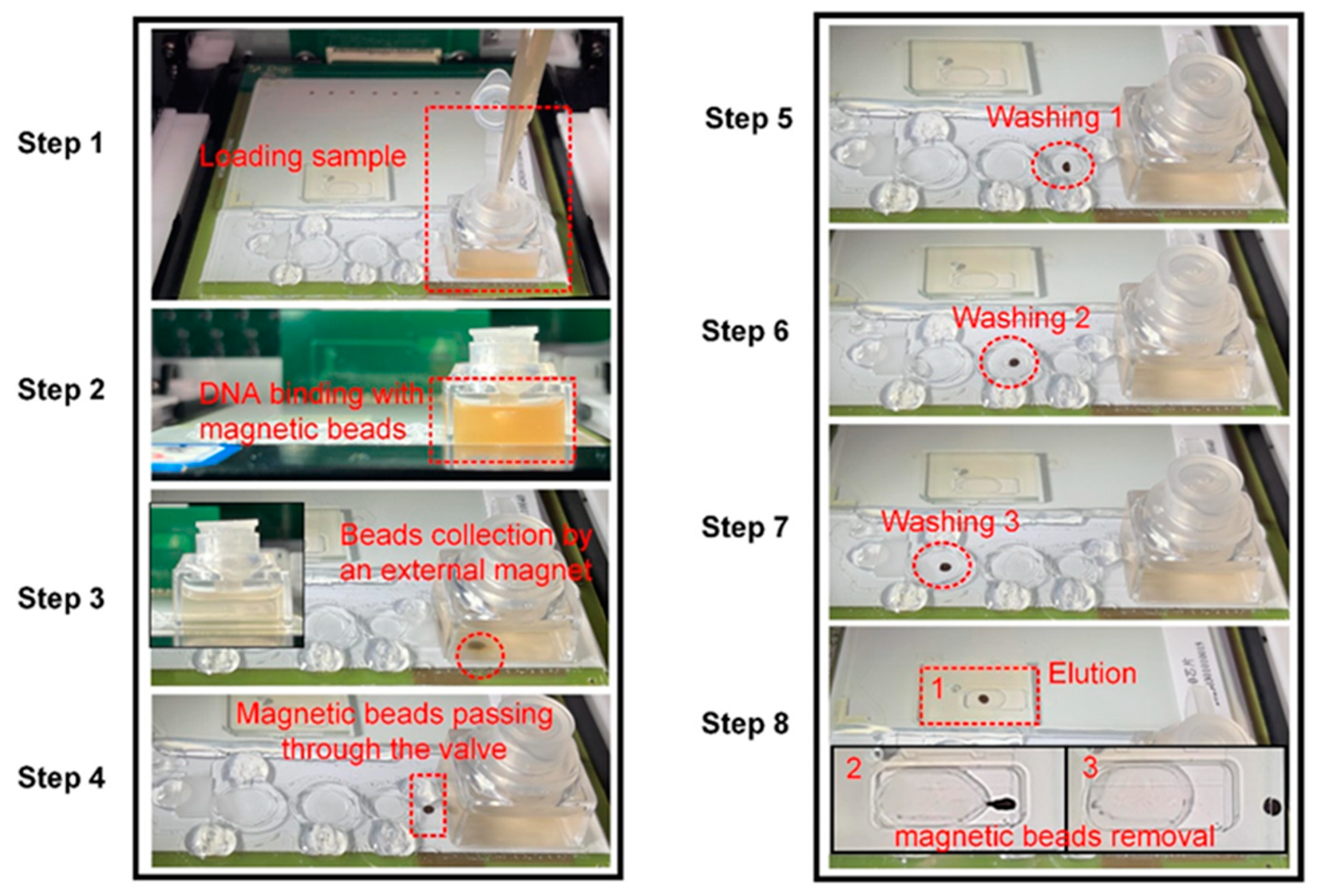 Step 1
Loading sample

Step 2
DNA binding with magnetic beads

Step 3
Beads collection by an external magnet

Step 4
Magnetic beads passing through the valve

Step 5
Washing 1

Step 6
Washing 2

Step 7
Washing 3

Step 8
1
Elution
2
3
magnetic beads removal