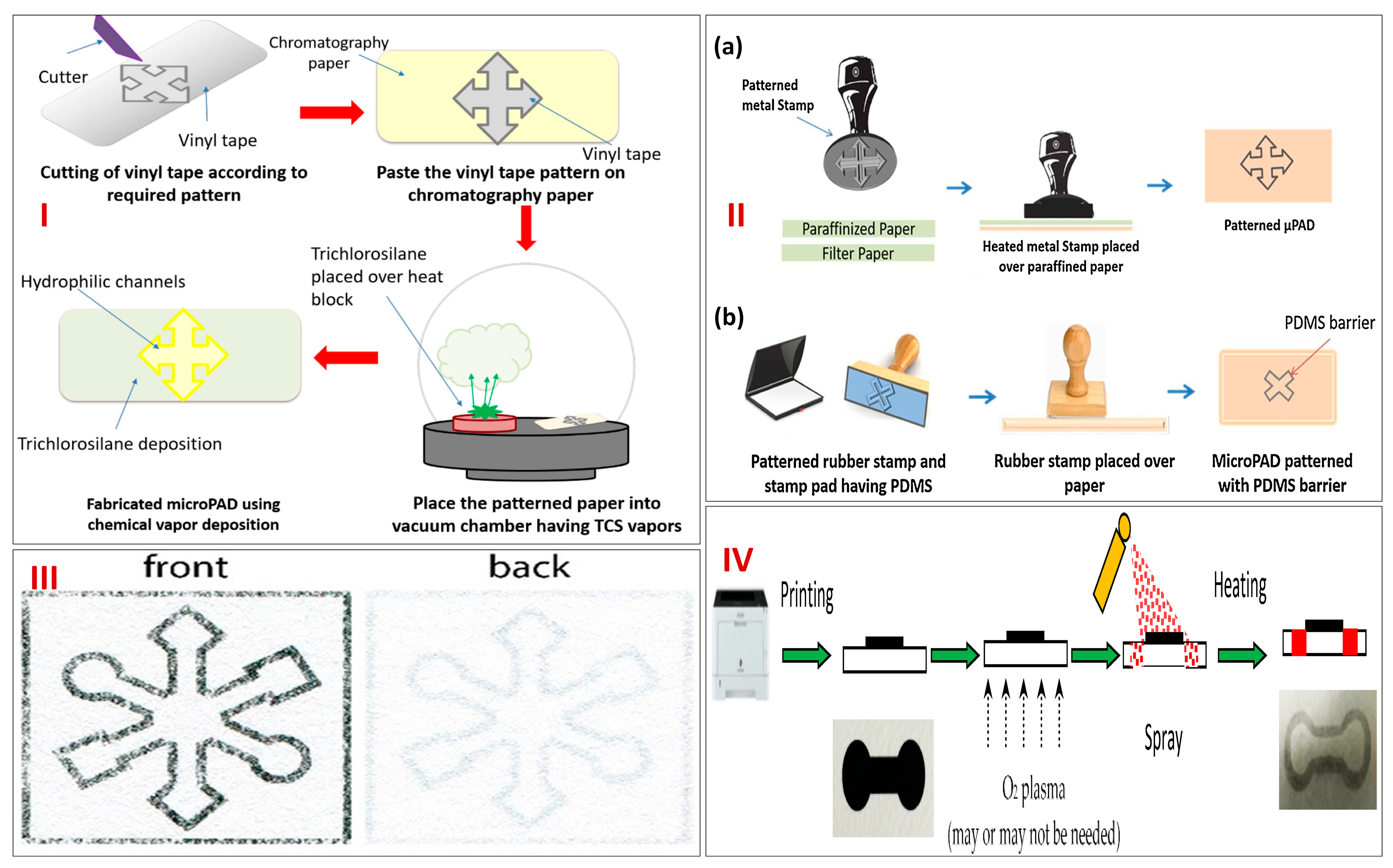 Cutter

Chromatography paper

Vinyl tape

Vinyl tape

Cutting of vinyl tape according to required pattern

Paste the vinyl tape pattern on chromatography paper

I

Hydrophilic channels

Trichlorosilane placed over heat block

Trichlorosilane deposition

Fabricated microPAD using chemical vapor deposition

Place the patterned paper into vacuum chamber having TCS vapors

(a)

Patterned metal Stamp

II

Paraffinized Paper

Filter Paper

Heated metal Stamp placed over paraffined paper

Patterned µPAD

(b)

PDMS barrier

Patterned rubber stamp and stamp pad having PDMS

Rubber stamp placed over paper

MicroPAD patterned with PDMS barrier

III

front

back

IV

Printing

Heating

Spray

$O_2$ plasma

(may or may not be needed)