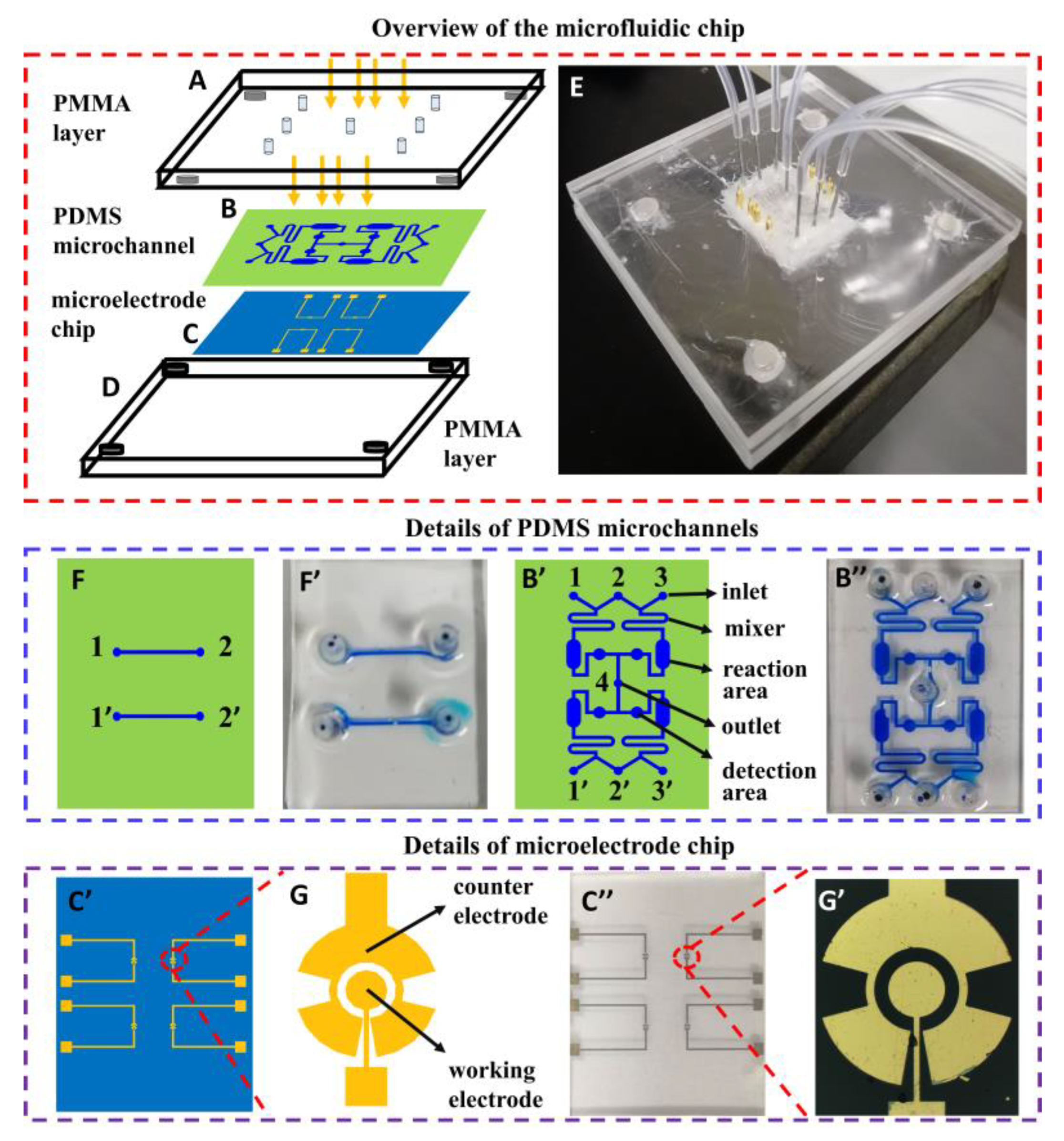 Overview of the microfluidic chip

A

PMMA layer

B

PDMS microchannel

microelectrode chip

C

D

PMMA layer

E

Details of PDMS microchannels

F

1 2

1′ 2′

F′

B′

1 2 3

4

1′ 2′ 3′

inlet

mixer

reaction area

outlet

detection area

B′′

Details of microelectrode chip

C′

G

counter electrode

working electrode

C′′

G′