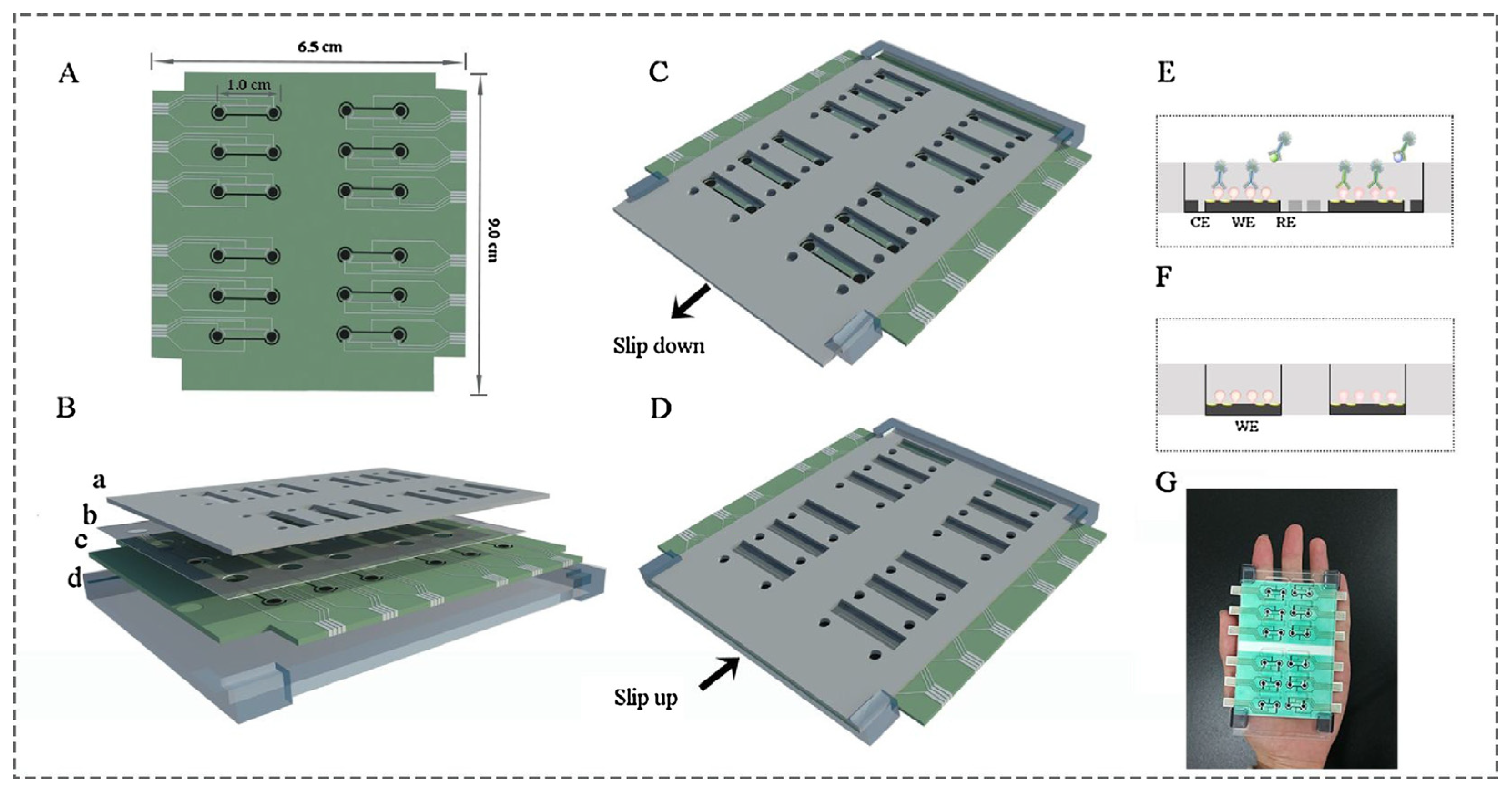 A

6.5 cm

1.0 cm

9.0 cm

B

a

b

c

d

C

Slip down

D

Slip up

E

CE WE RE

F

WE

G