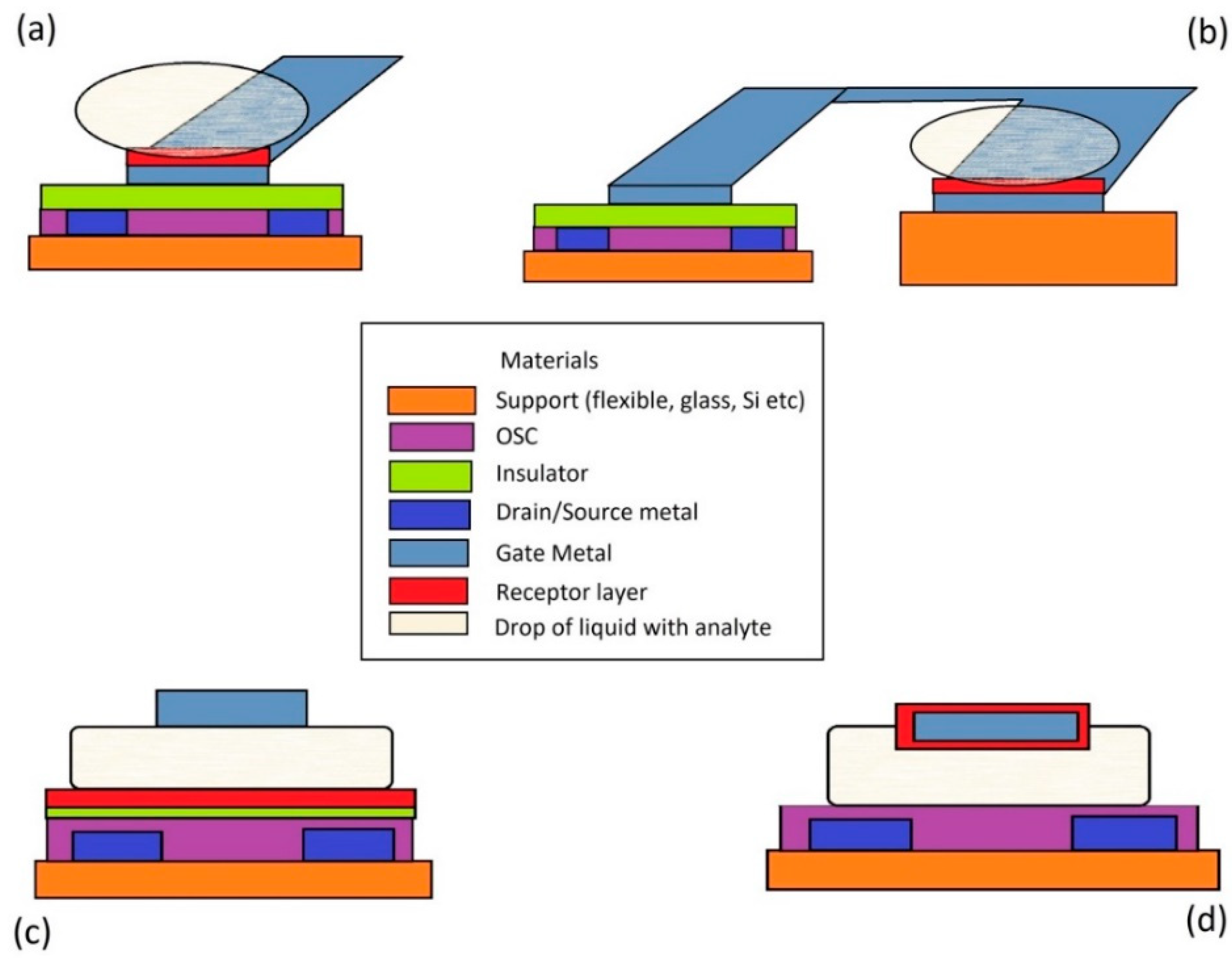 (a)

(b)

Materials
Support (flexible, glass, Si etc)
OSC
Insulator
Drain/Source metal
Gate Metal
Receptor layer
Drop of liquid with analyte

(c)

(d)