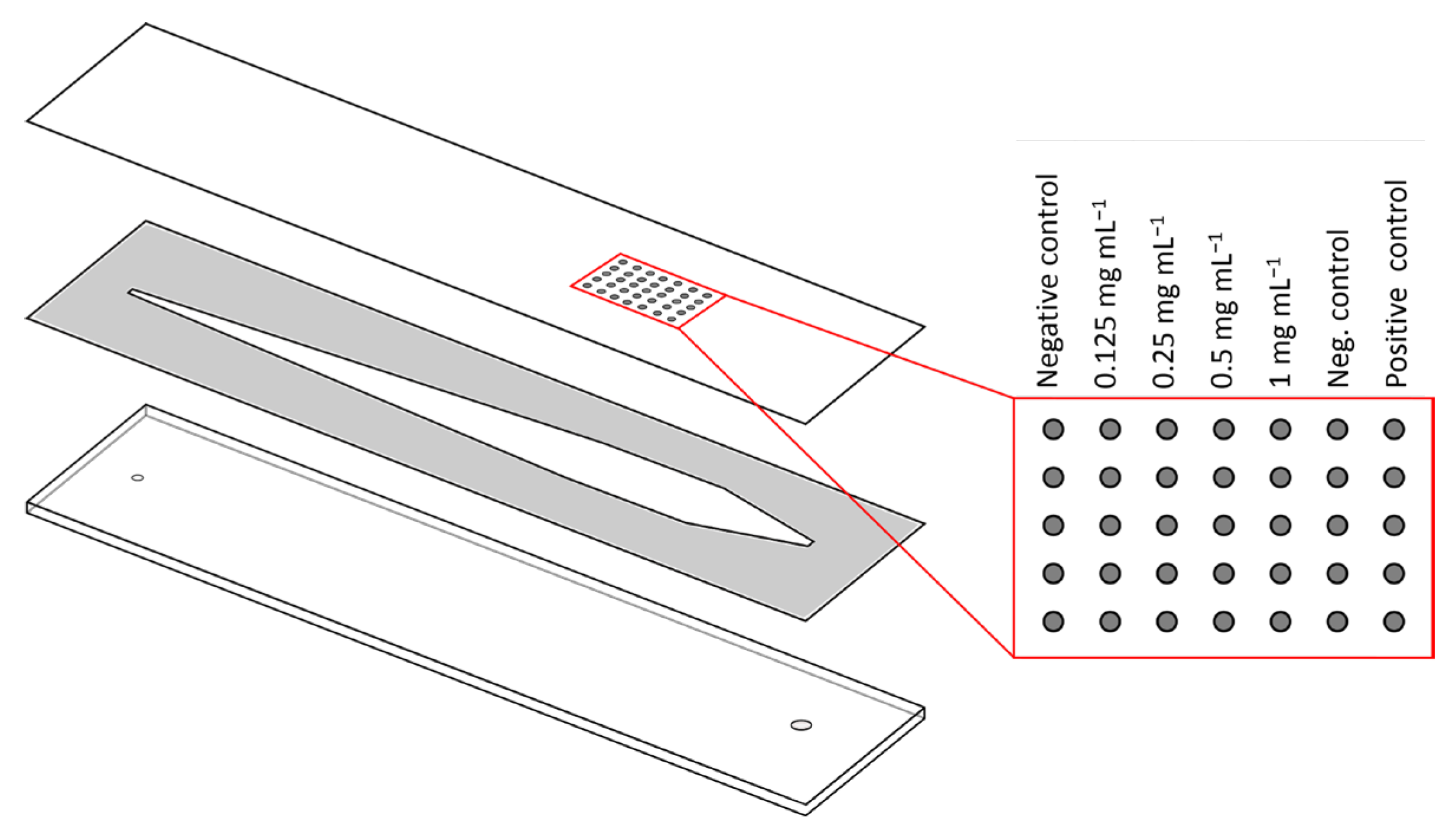 Negative control
0.125 mg mL$^{-1}$
0.25 mg mL$^{-1}$
0.5 mg mL$^{-1}$
1 mg mL$^{-1}$
Neg. control
Positive control