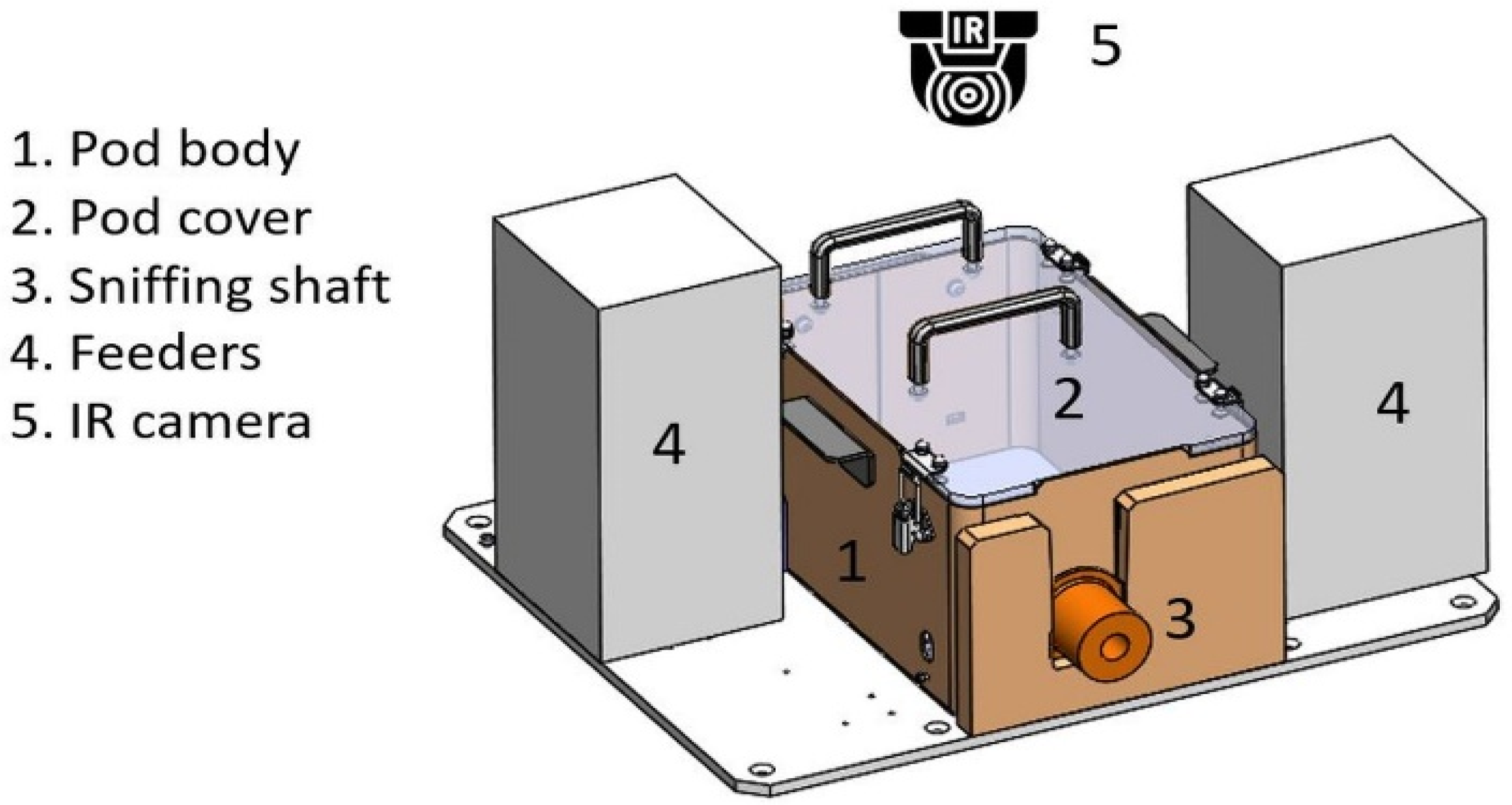 IR 5

1. Pod body
2. Pod cover
3. Sniffing shaft
4. Feeders
5. IR camera

4

2

4

1

3