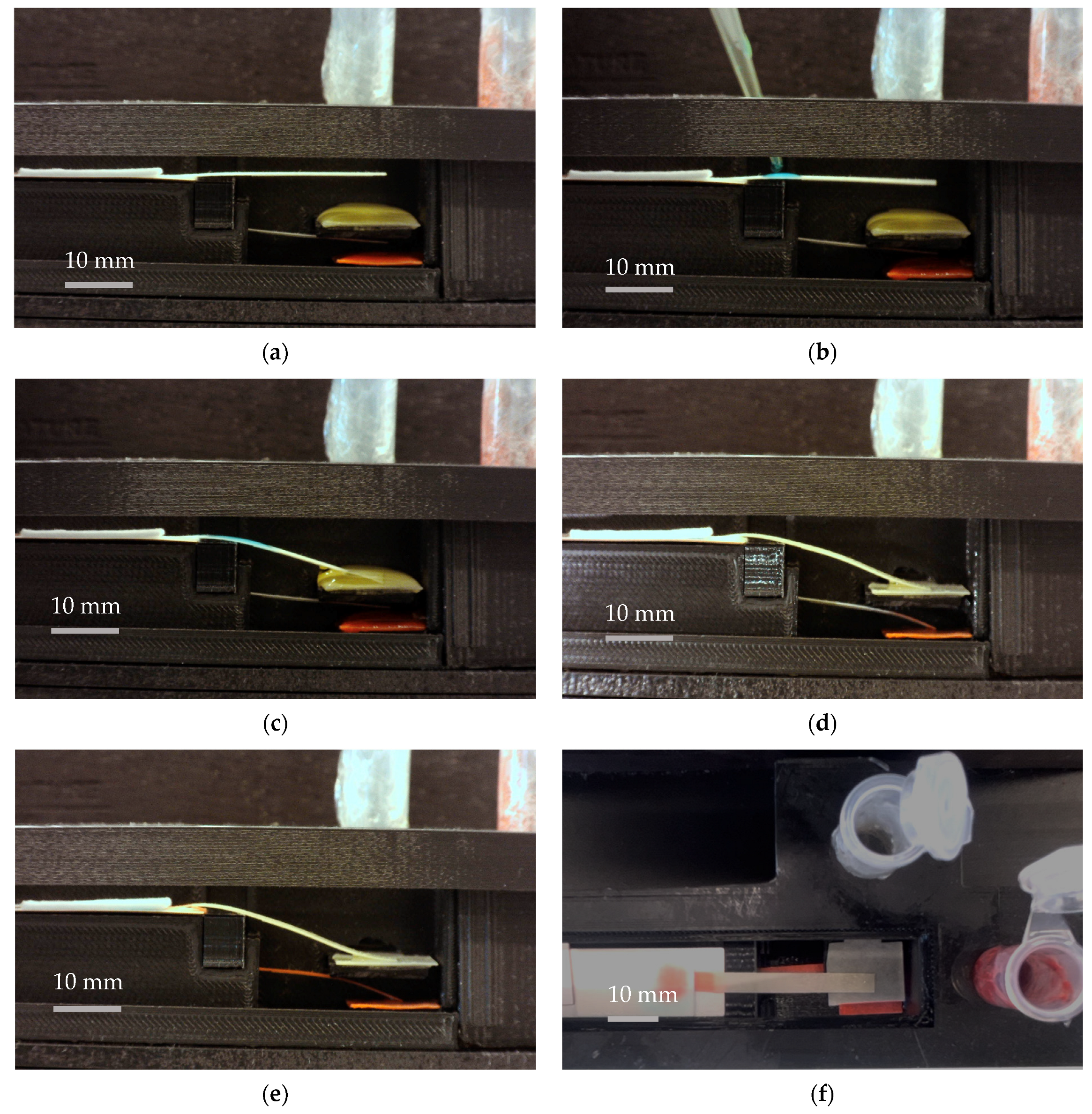 10 mm

(a)

10 mm

(b)

10 mm

(c)

10 mm

(d)

10 mm

(e)

10 mm

(f)