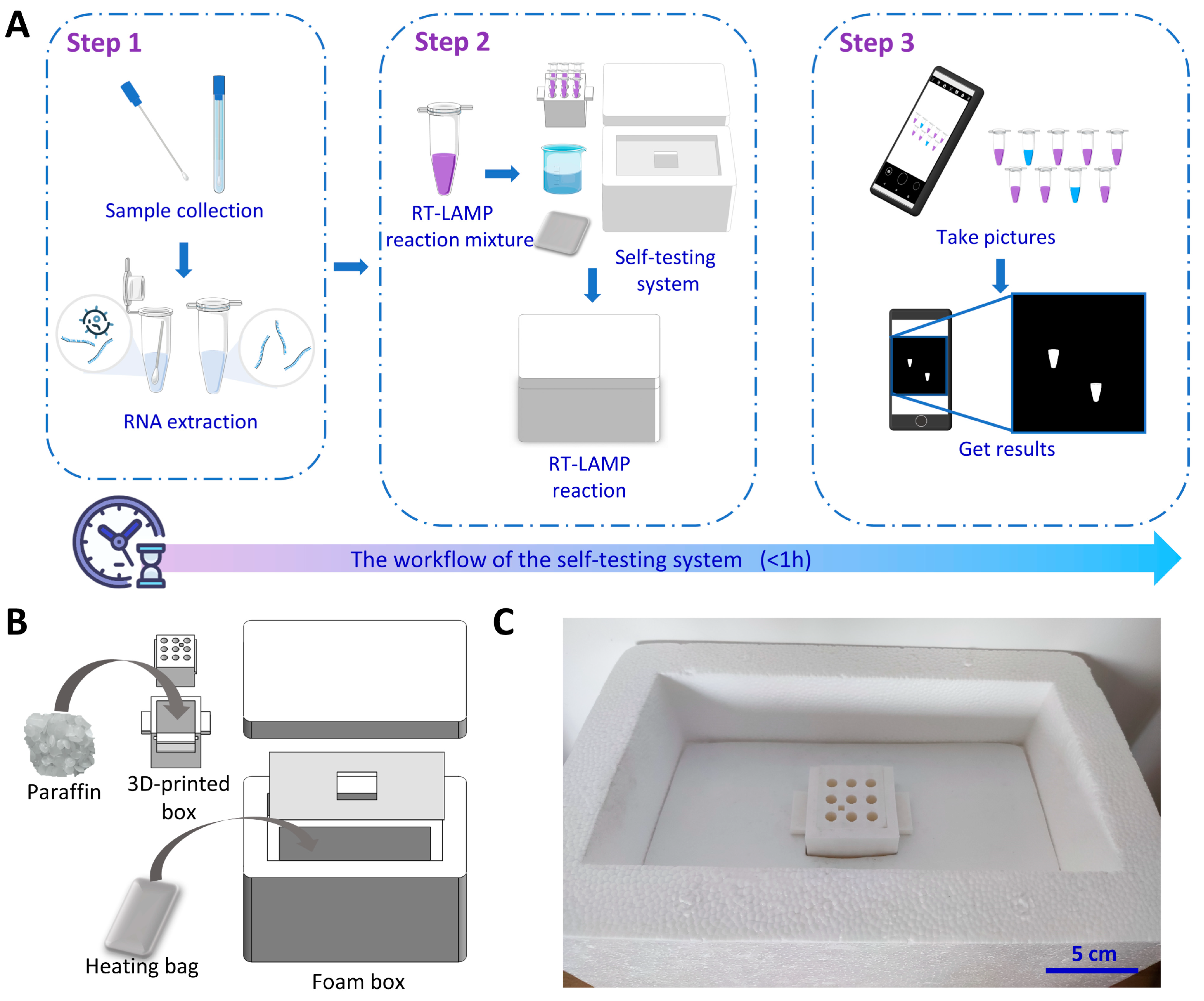 A

Step 1

Sample collection

RNA extraction

Step 2

RT-LAMP reaction mixture

Self-testing system

RT-LAMP reaction

Step 3

Take pictures

Get results

The workflow of the self-testing system (<1h)

B

Paraffin

3D-printed box

Heating bag

Foam box

C

5 cm