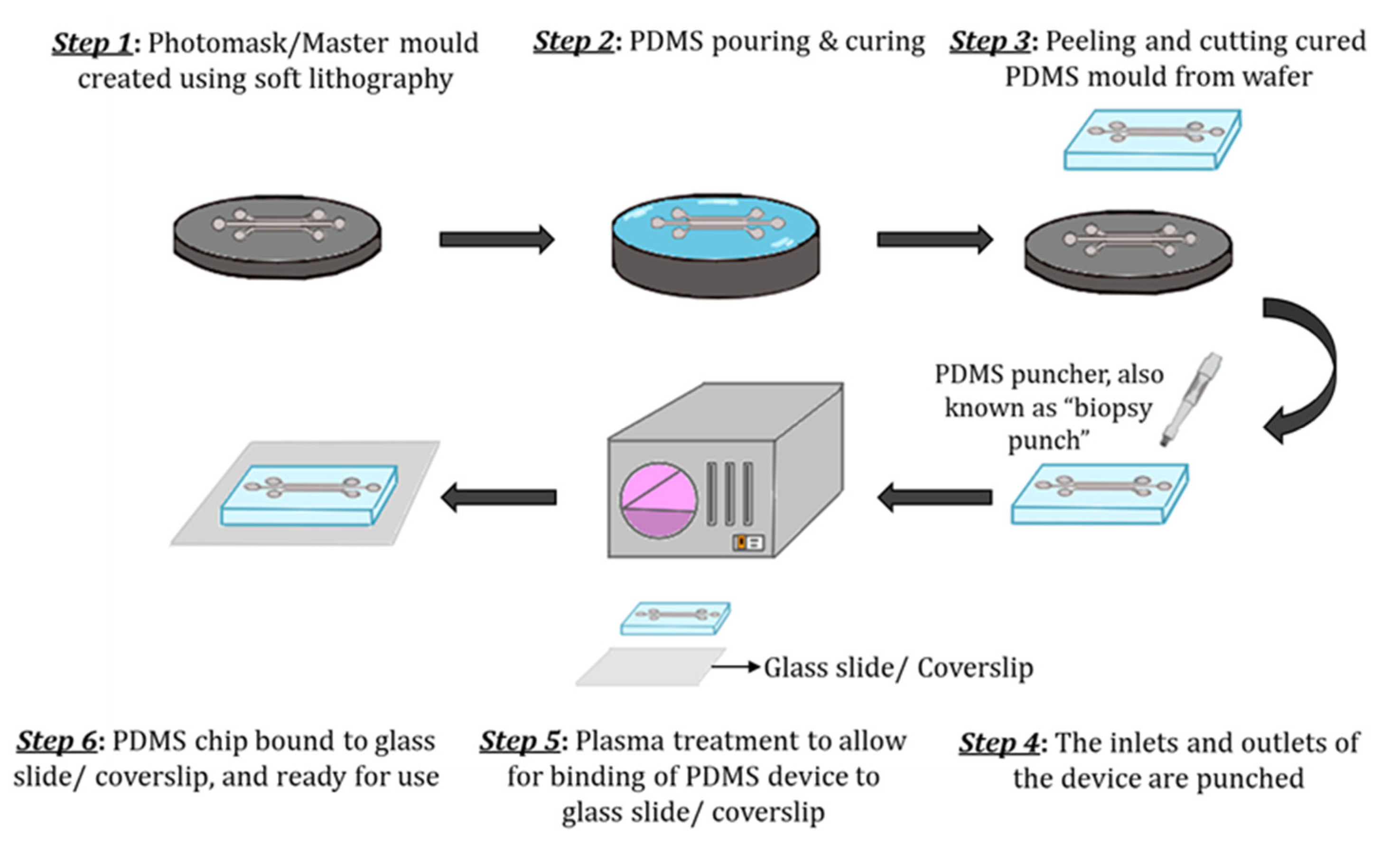 Step 1: Photomask/Master mould created using soft lithography

Step 2: PDMS pouring & curing

Step 3: Peeling and cutting cured PDMS mould from wafer

PDMS puncher, also known as "biopsy punch"

Glass slide/ Coverslip

Step 6: PDMS chip bound to glass slide/ coverslip, and ready for use

Step 5: Plasma treatment to allow for binding of PDMS device to glass slide/ coverslip

Step 4: The inlets and outlets of the device are punched